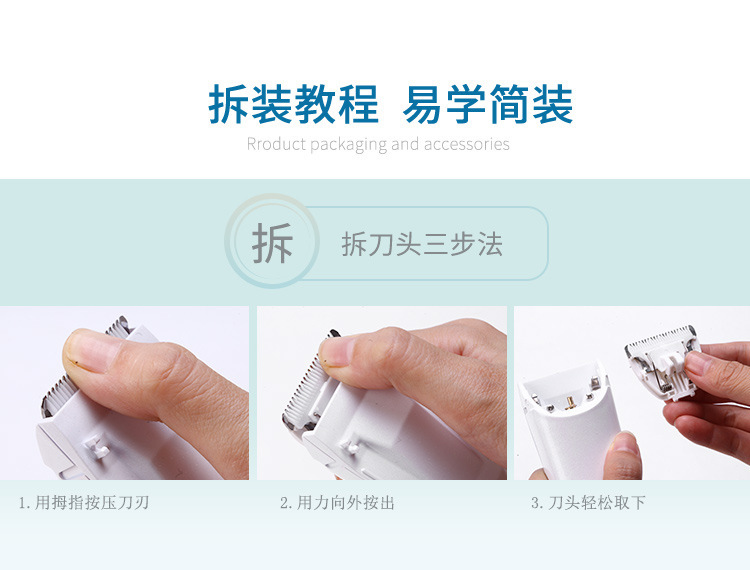 拆装教程 易学简装

Rroduct packaging and accessories

拆

拆刀头三步法

1. 用拇指按压刀刃

2. 用力向外按出

3. 刀头轻松取下