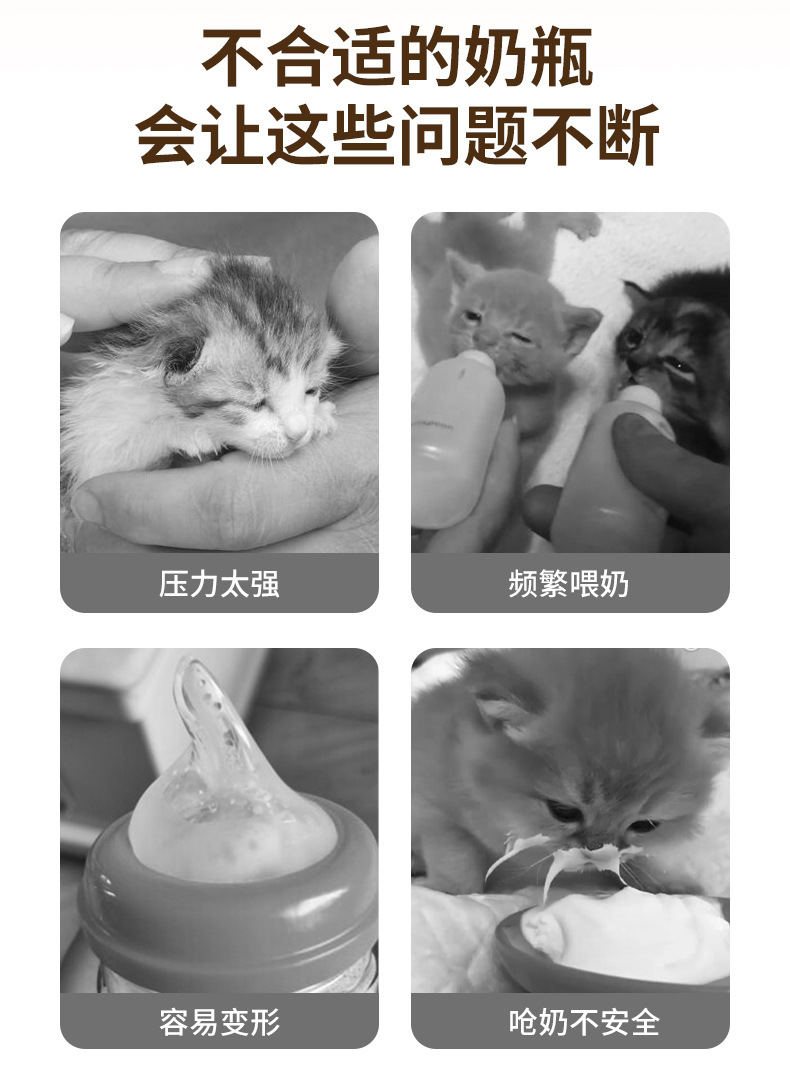 不合适的奶瓶
会让这些问题不断

压力太强

频繁喂奶

容易变形

呛奶不安全