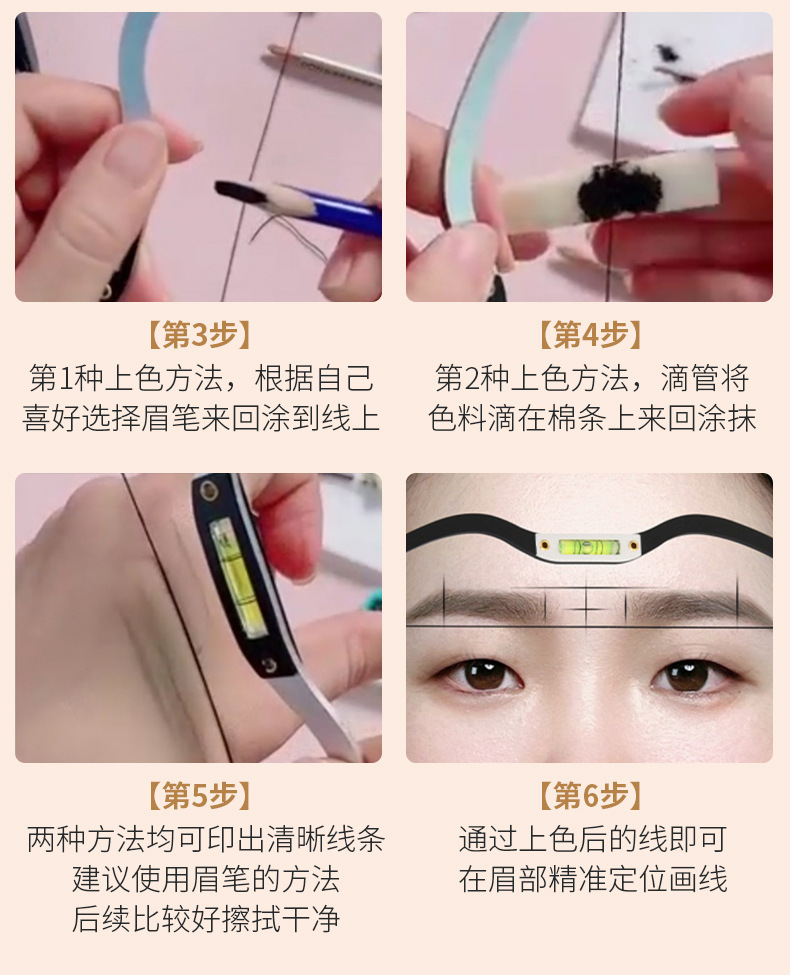 【第3步】
第1种上色方法，根据自己喜好选择眉笔来回涂到线上

【第4步】
第2种上色方法，滴管将色料滴在棉条上来回涂抹

【第5步】
两种方法均可印出清晰线条
建议使用眉笔的方法
后续比较好擦拭干净

【第6步】
通过上色后的线即可
在眉部精准定位画线