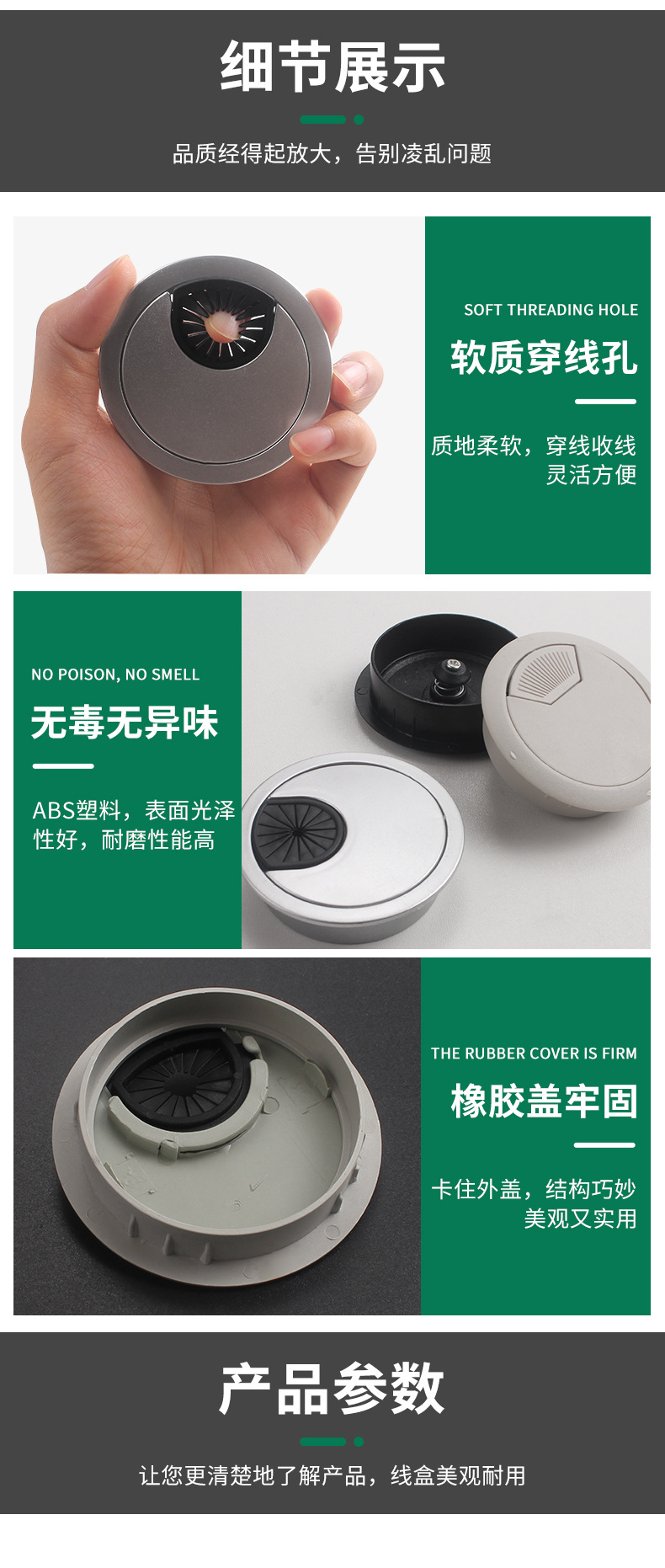 细节展示

品质经得起放大，告别凌乱问题

SOFT THREADING HOLE

软质穿线孔

质地柔软，穿线收线灵活方便

NO POISON, NO SMELL

无毒无异味

ABS塑料，表面光泽性好，耐磨性能高

THE RUBBER COVER IS FIRM

橡胶盖牢固

卡住外盖，结构巧妙美观又实用

产品参数

让您更清楚地了解产品，线盒美观耐用