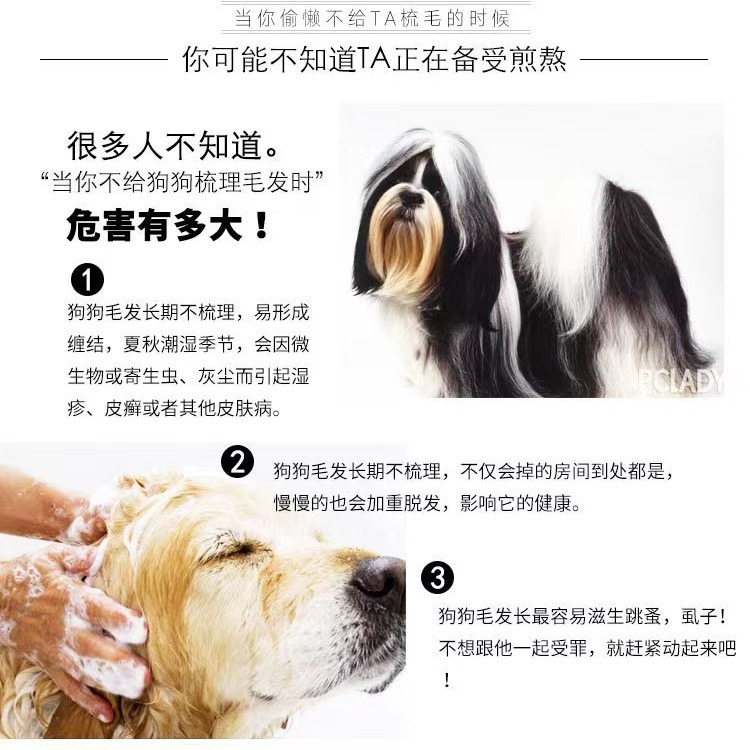 当你偷懒不给TA梳毛的时候

你可能不知道TA正在备受煎熬

很多人不知道。
“当你不给狗狗梳理毛发时”
危害有多大！

1
狗狗毛发长期不梳理，易形成缠结，夏秋潮湿季节，会因微生物或寄生虫、灰尘而引起湿疹、皮癣或者其他皮肤病。

PCLADY

2
狗狗毛发长期不梳理，不仅会掉的房间到处都是，慢慢的也会加重脱发，影响它的健康。

3
狗狗毛发长最容易滋生跳蚤，虱子！不想跟他一起受罪，就赶紧动起来吧！