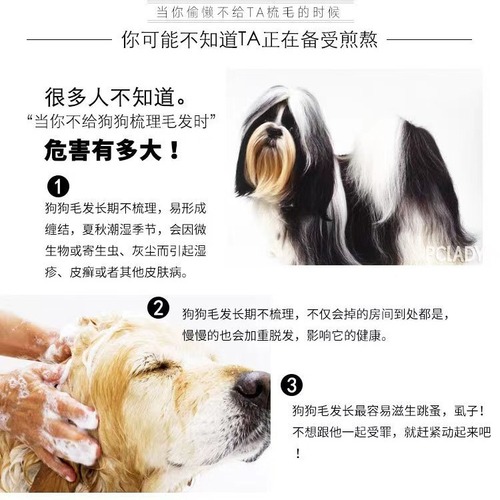 当你偷懒不给TA梳毛的时候

你可能不知道TA正在备受煎熬

很多人不知道。
“当你不给狗狗梳理毛发时”
危害有多大！

1
狗狗毛发长期不梳理，易形成缠结，夏秋潮湿季节，会因微生物或寄生虫、灰尘而引起湿疹、皮癣或者其他皮肤病。

PCLADY

2
狗狗毛发长期不梳理，不仅会掉的房间到处都是，慢慢的也会加重脱发，影响它的健康。

3
狗狗毛发长最容易滋生跳蚤，虱子！不想跟他一起受罪，就赶紧动起来吧！