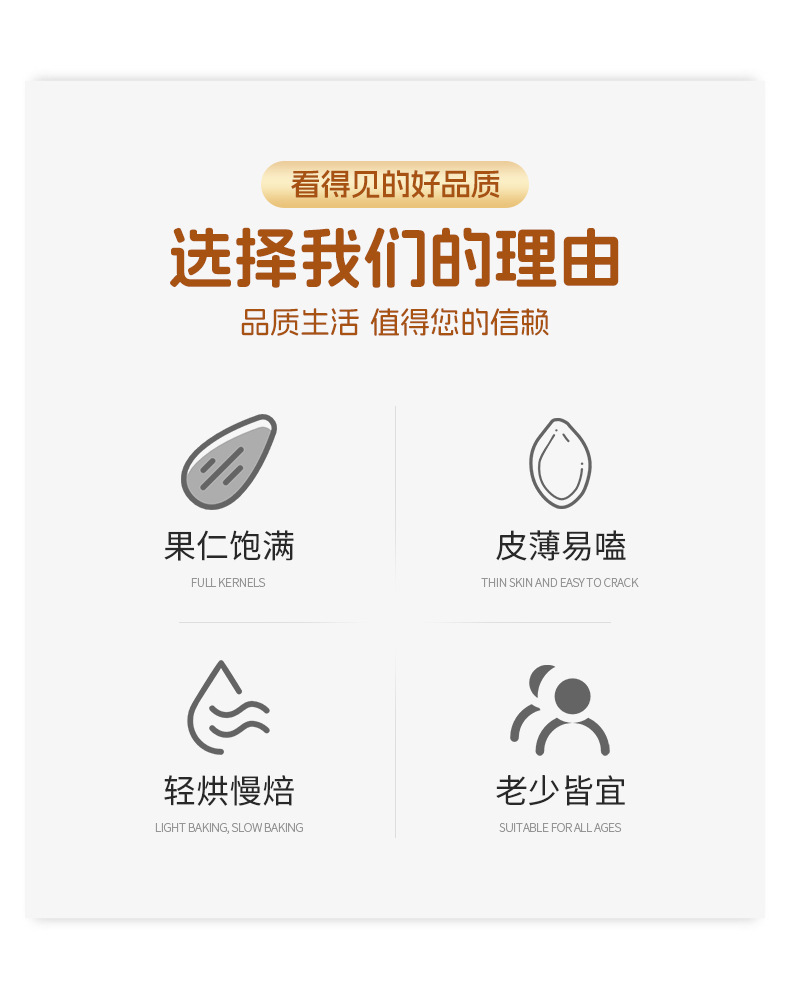 看得见的好品质

选择我们的理由

品质生活 值得您的信赖

果仁饱满
FULL KERNELS

皮薄易嗑
THIN SKIN AND EASY TO CRACK

轻烘慢焙
LIGHT BAKING, SLOW BAKING

老少皆宜
SUITABLE FOR ALL AGES