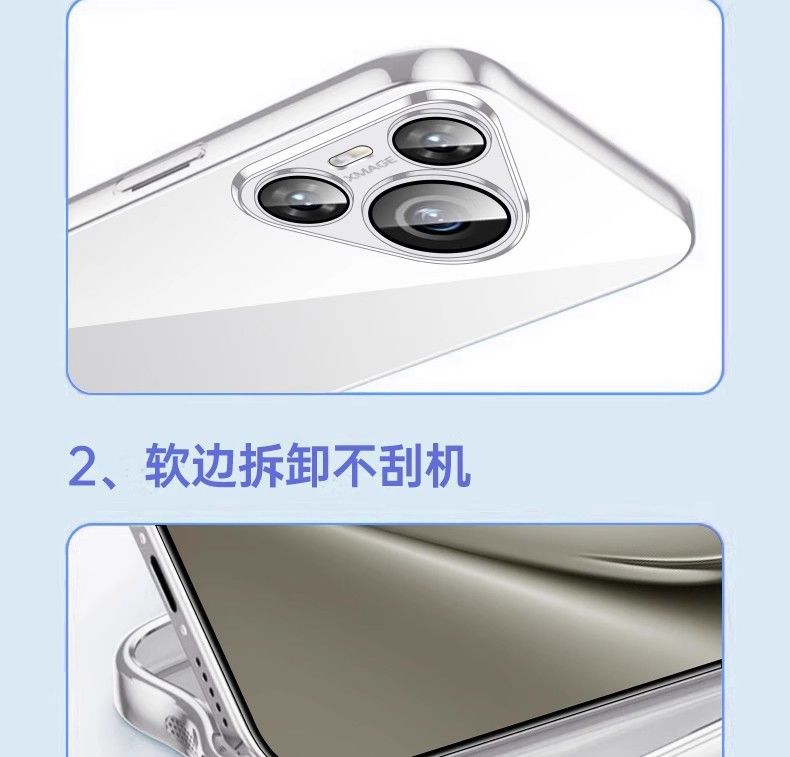 XMAGE

2、软边拆卸不刮机