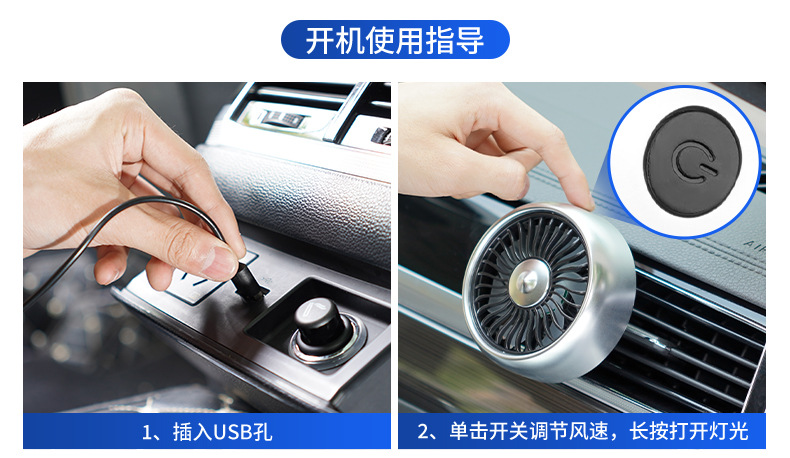 开机使用指导

1、插入USB孔

2、单击开关调节风速，长按打开灯光