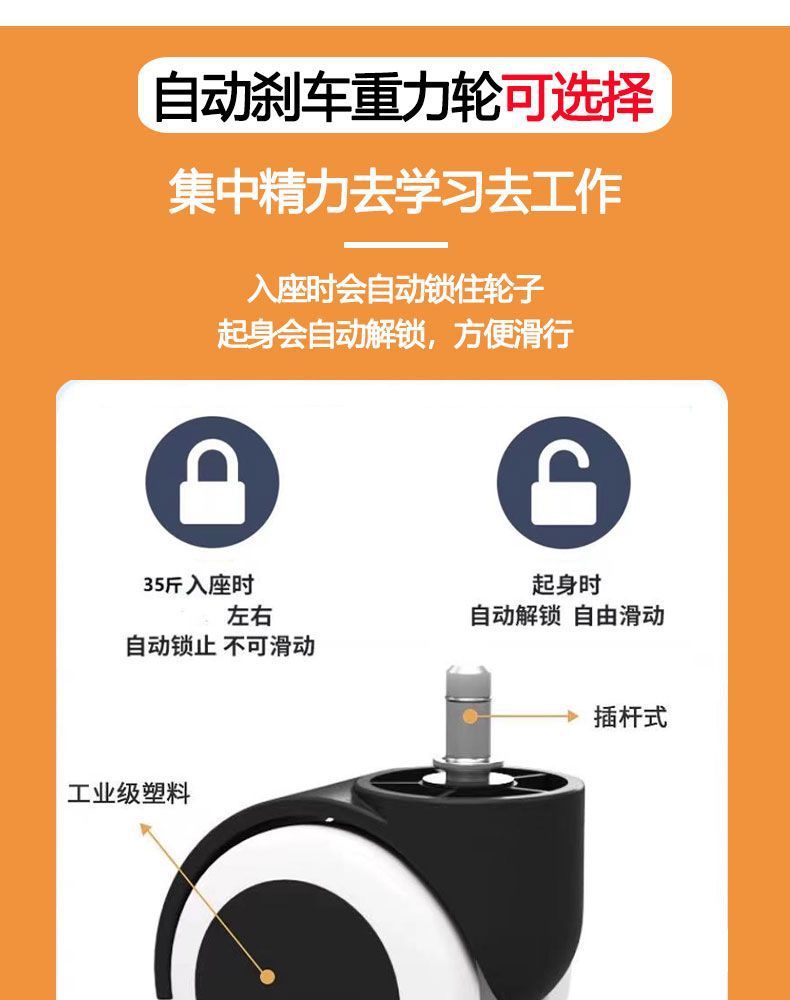 自动刹车重力轮可选择

集中精力去学习去工作

入座时会自动锁住轮子
起身会自动解锁，方便滑行

35斤入座时
左右
自动锁止 不可滑动

起身时
自动解锁 自由滑动

插杆式

工业级塑料