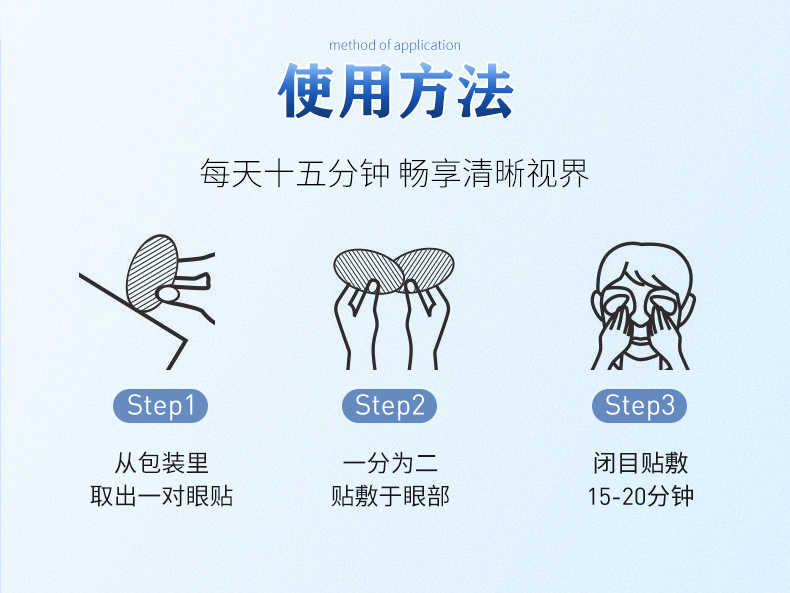 method of application

使用方法

每天十五分钟 畅享清晰视界

Step1

从包装里
取出一对眼贴

Step2

一分为二
贴敷于眼部

Step3

闭目贴敷
15-20分钟