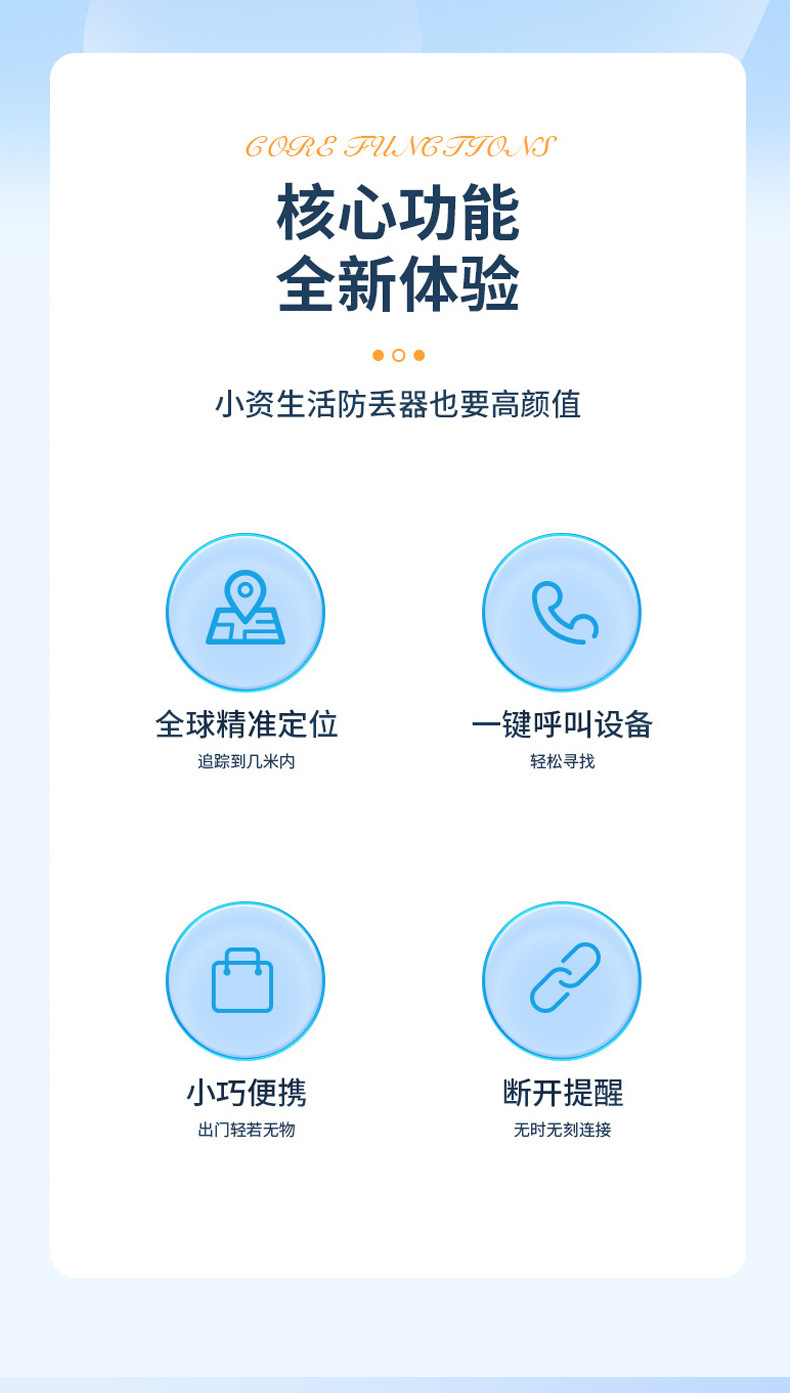 CORE FUNCTIONS

核心功能
全新体验

小资生活防丢器也要高颜值

全球精准定位
追踪到几米内

一键呼叫设备
轻松寻找

小巧便携
出门轻若无物

断开提醒
无时无刻连接