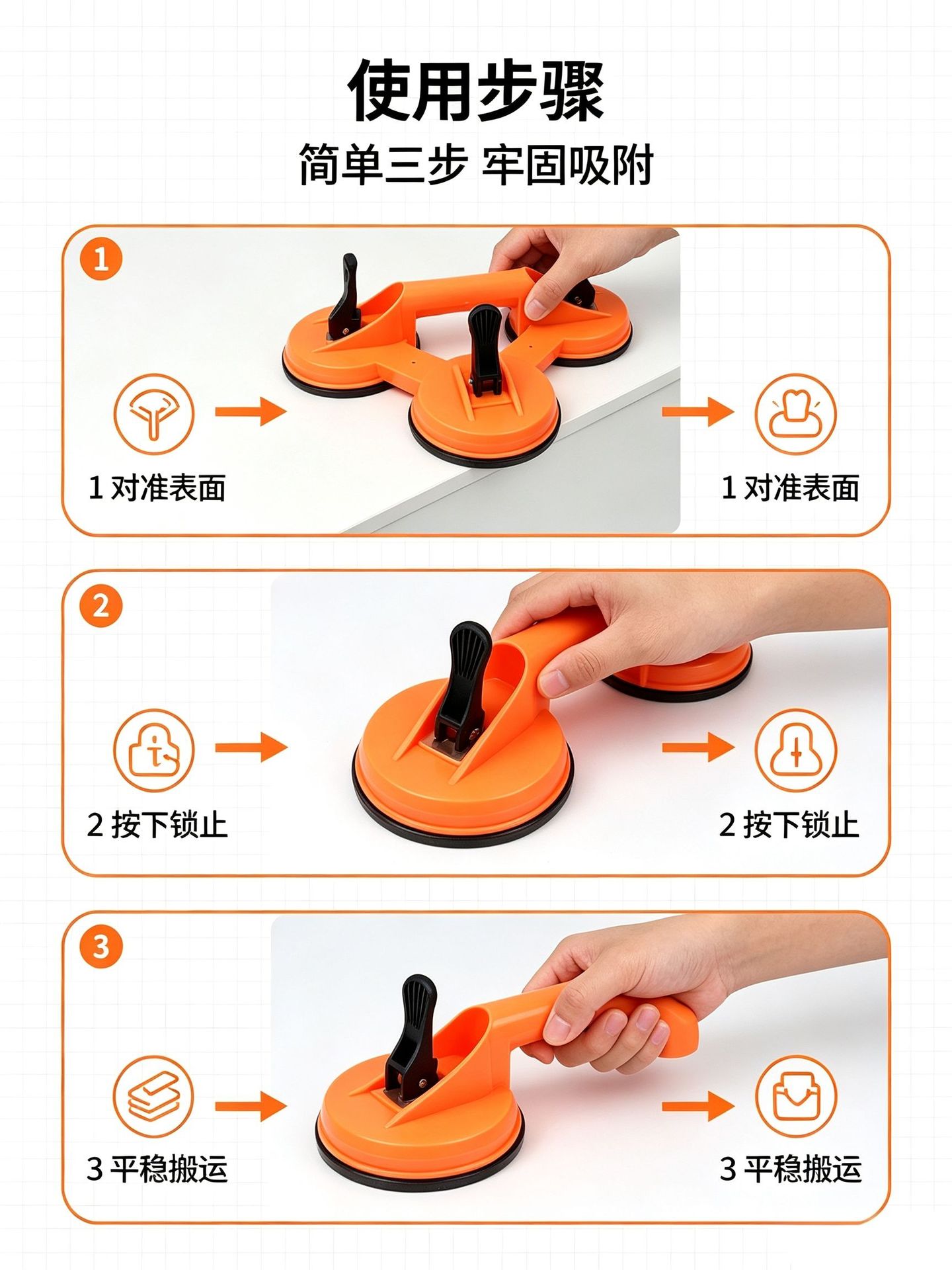 使用步骤

简单三步 牢固吸附

1

1 对准表面

1 对准表面

2

2 按下锁止

2 按下锁止

3

3 平稳搬运

3 平稳搬运