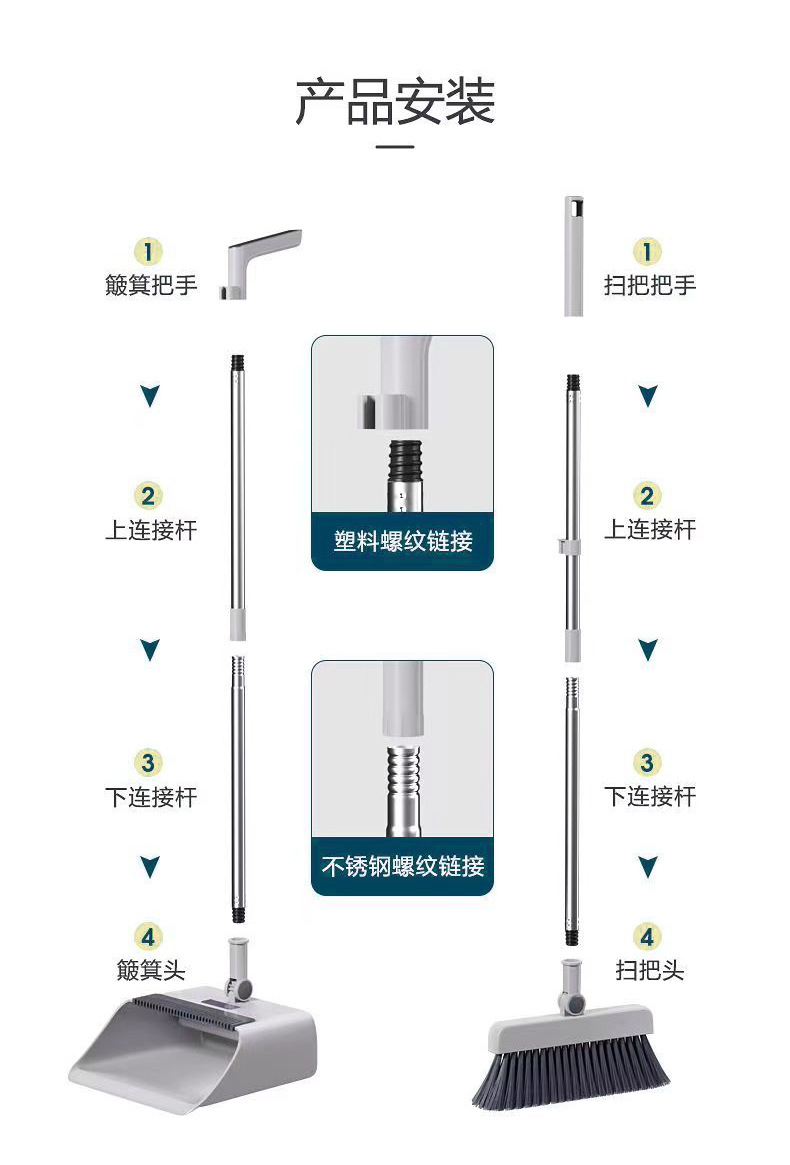 产品安装

1
簸箕把手

2
上连接杆

3
下连接杆

4
簸箕头

塑料螺纹链接

不锈钢螺纹链接

1
扫把把手

2
上连接杆

3
下连接杆

4
扫把头