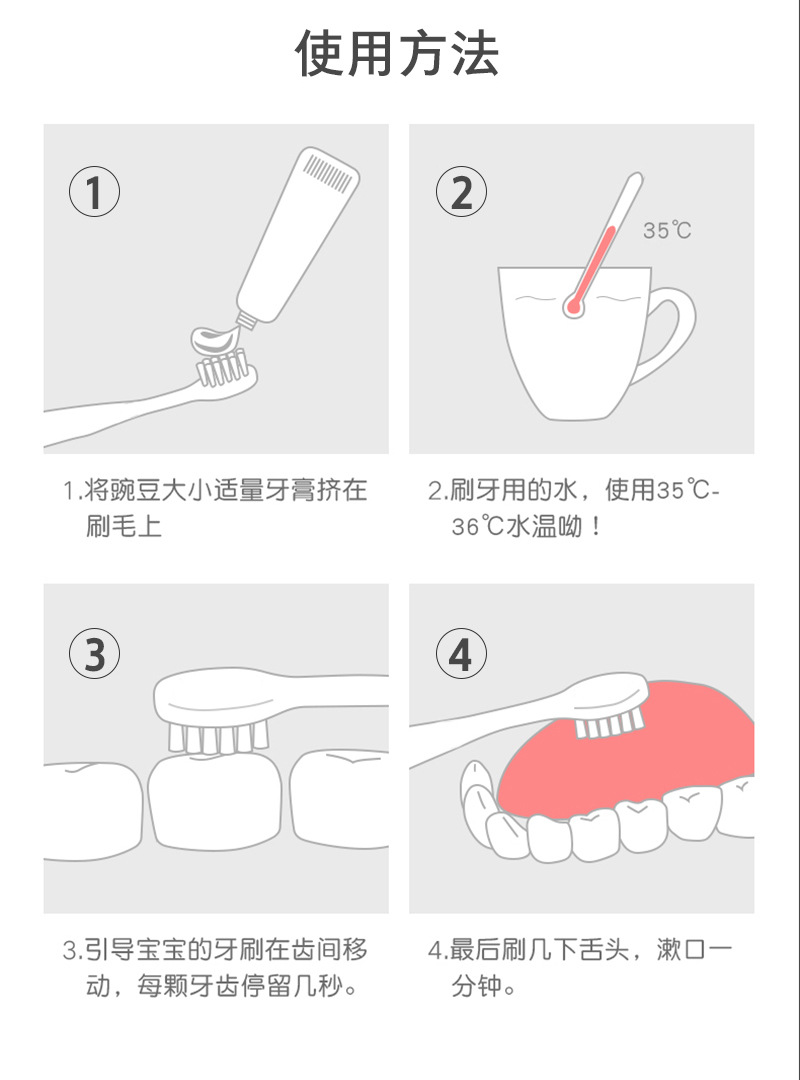 使用方法

1

1.将豌豆大小适量牙膏挤在刷毛上

2

35℃

2.刷牙用的水，使用35℃-36℃水温呦！

3

3.引导宝宝的牙刷在齿间移动，每颗牙齿停留几秒。

4

4.最后刷几下舌头，漱口一分钟。