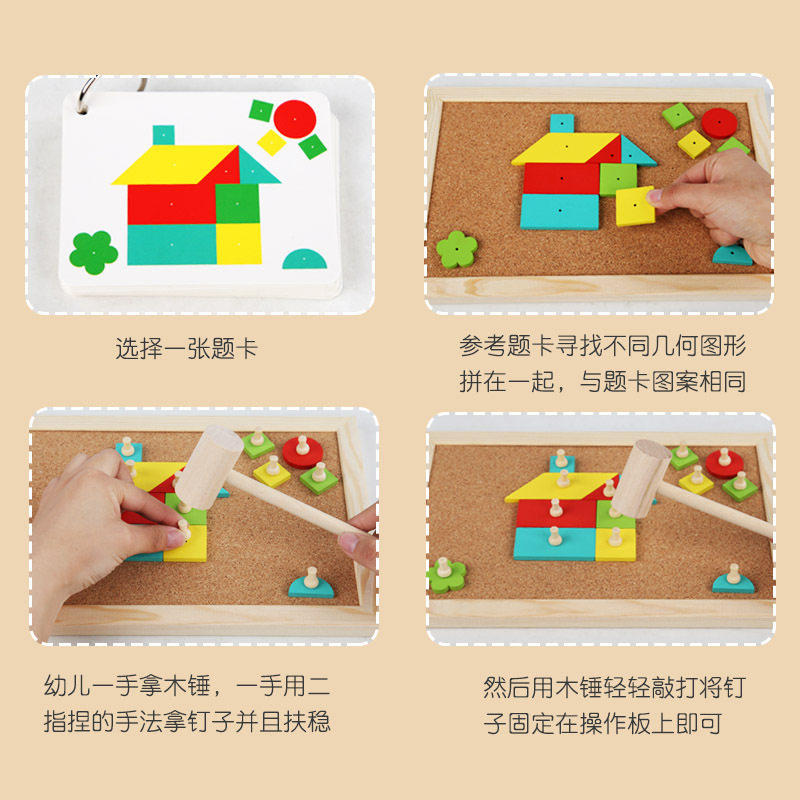 选择一张题卡

参考题卡寻找不同几何图形拼在一起，与题卡图案相同

幼儿一手拿木锤，一手用二指捏的手法拿钉子并且扶稳

然后用木锤轻轻敲打将钉子固定在操作板上即可