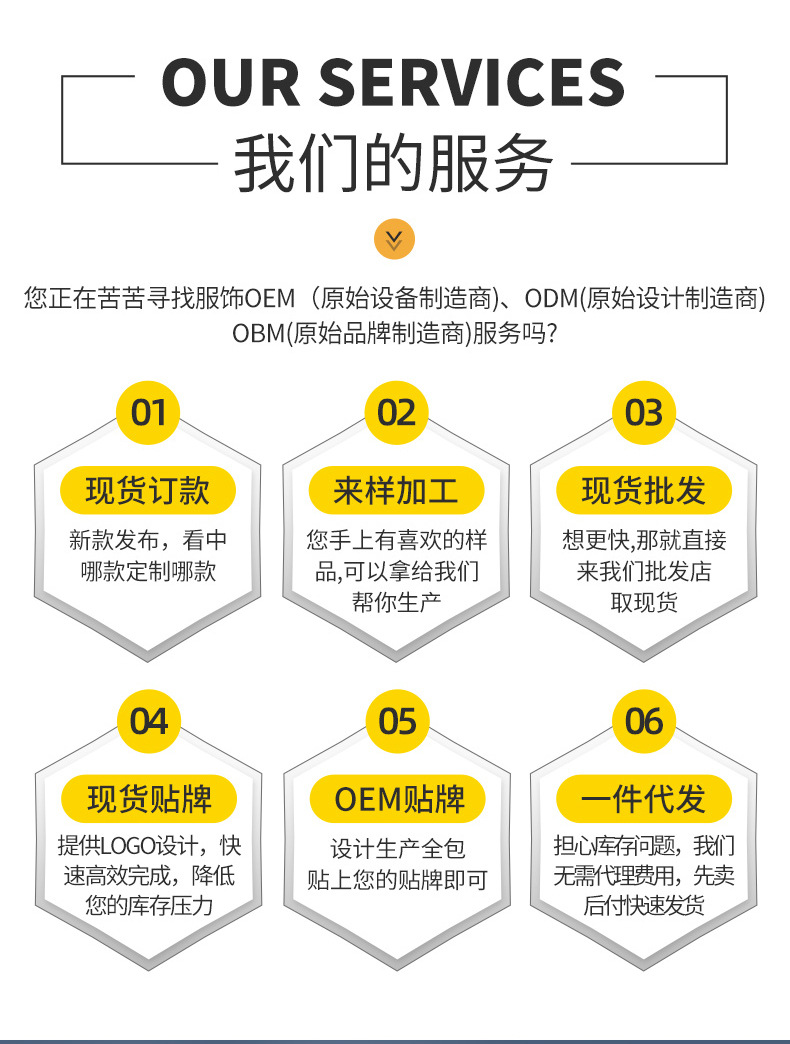 OUR SERVICES
我们的服务

您正在苦苦寻找服饰OEM（原始设备制造商)、ODM(原始设计制造商)OBM(原始品牌制造商)服务吗?

01
现货订款
新款发布，看中哪款定制哪款

02
来样加工
您手上有喜欢的样品,可以拿给我们帮你生产

03
现货批发
想更快,那就直接来我们批发店取现货

04
现货贴牌
提供LOGO设计，快速高效完成，降低您的库存压力

05
OEM贴牌
设计生产全包贴上您的贴牌即可

06
一件代发
担心库存问题，我们无需代理费用，先卖后付快速发货