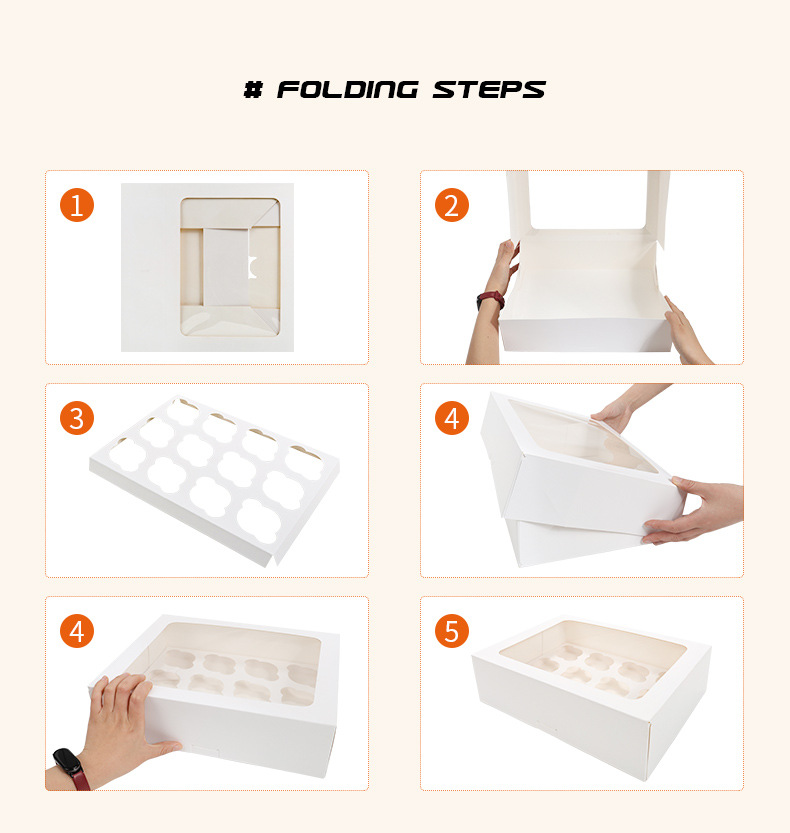 # FOLDING STEPS

1

2

3

4

4

5