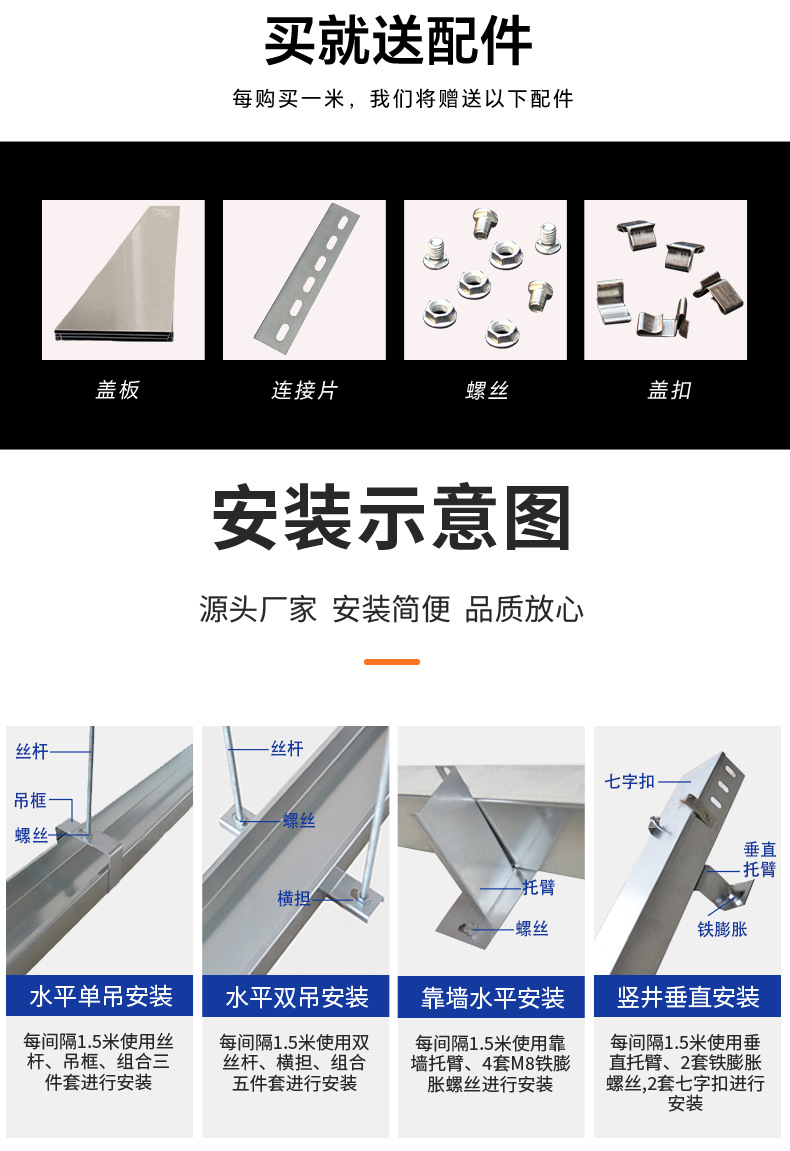 买就送配件

每购买一米，我们将赠送以下配件

盖板

连接片

螺丝

盖扣

安装示意图

源头厂家 安装简便 品质放心

丝杆
吊框
螺丝

水平单吊安装

每间隔1.5米使用丝杆、吊框、组合三件套进行安装

丝杆
螺丝
横担

水平双吊安装

每间隔1.5米使用双丝杆、横担、组合五件套进行安装

托臂
螺丝

靠墙水平安装

每间隔1.5米使用靠墙托臂、4套M8铁膨胀螺丝进行安装

七字扣
垂直托臂
铁膨胀

竖井垂直安装

每间隔1.5米使用垂直托臂、2套铁膨胀螺丝,2套七字扣进行安装