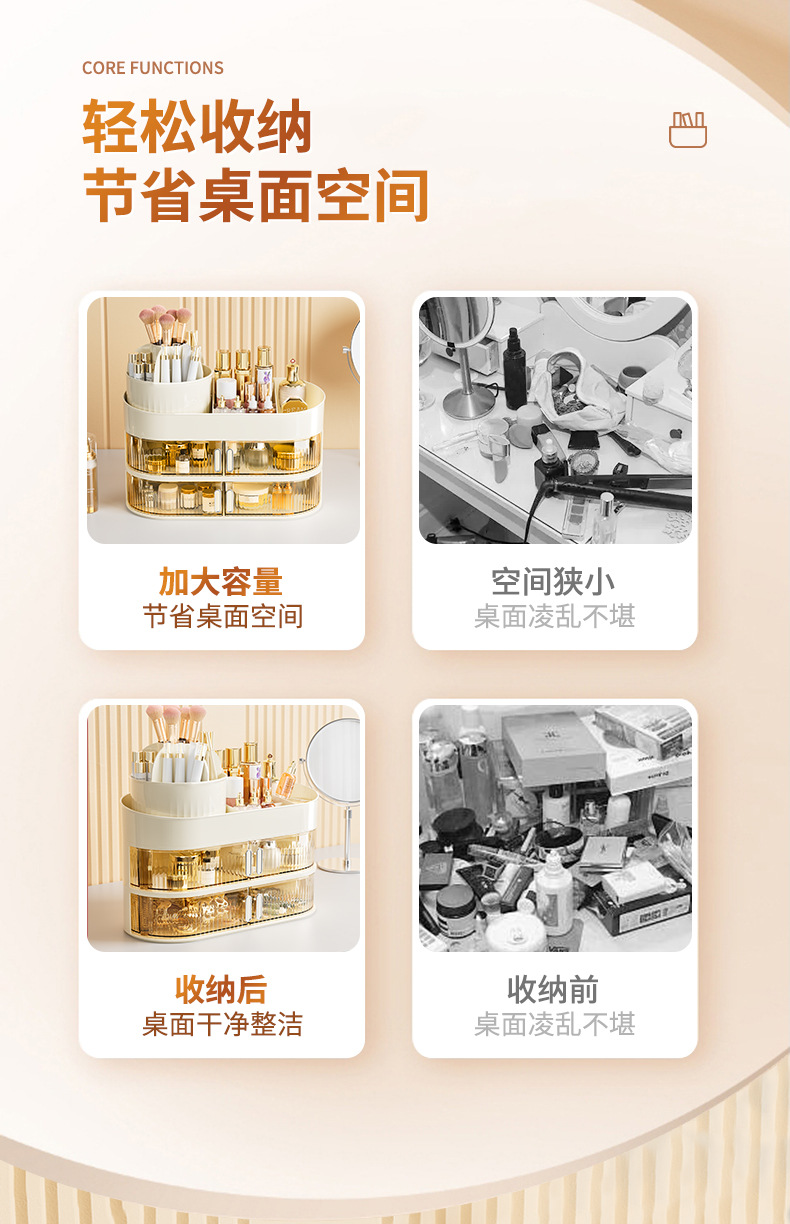 CORE FUNCTIONS

轻松收纳
节省桌面空间

加大容量
节省桌面空间

空间狭小
桌面凌乱不堪

收纳后
桌面干净整洁

收纳前
桌面凌乱不堪