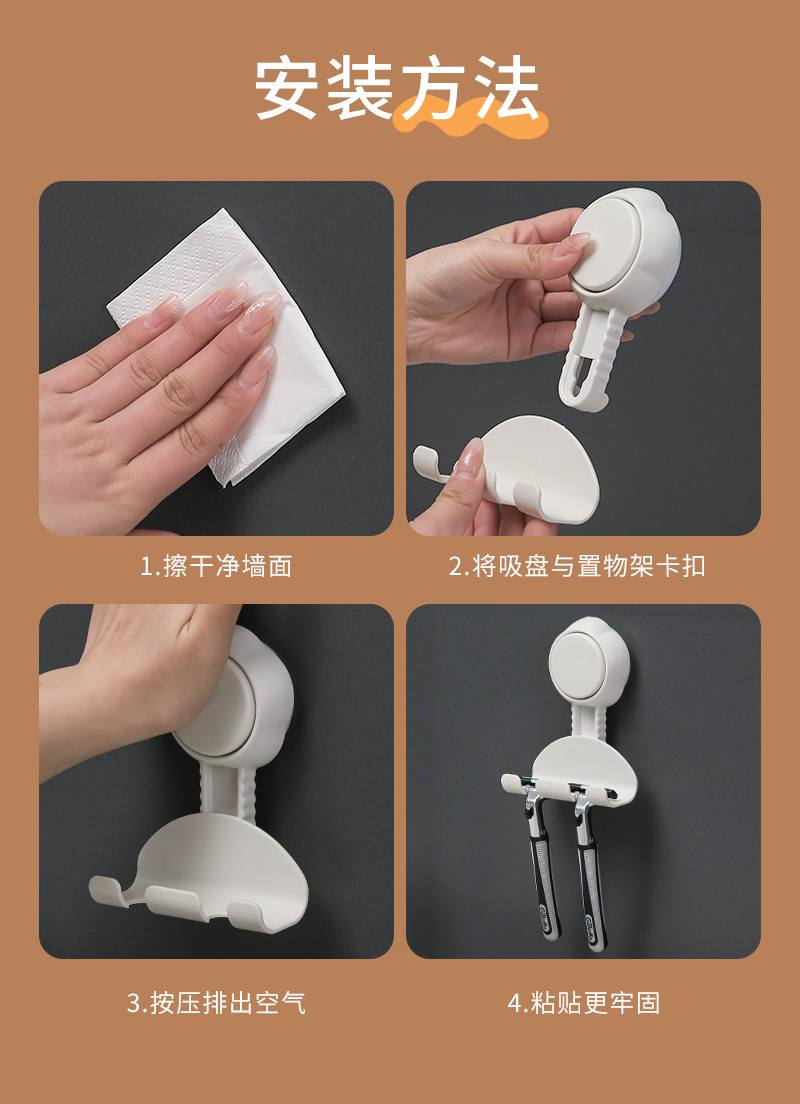 安装方法

1.擦干净墙面

2.将吸盘与置物架卡扣

3.按压排出空气

4.粘贴更牢固