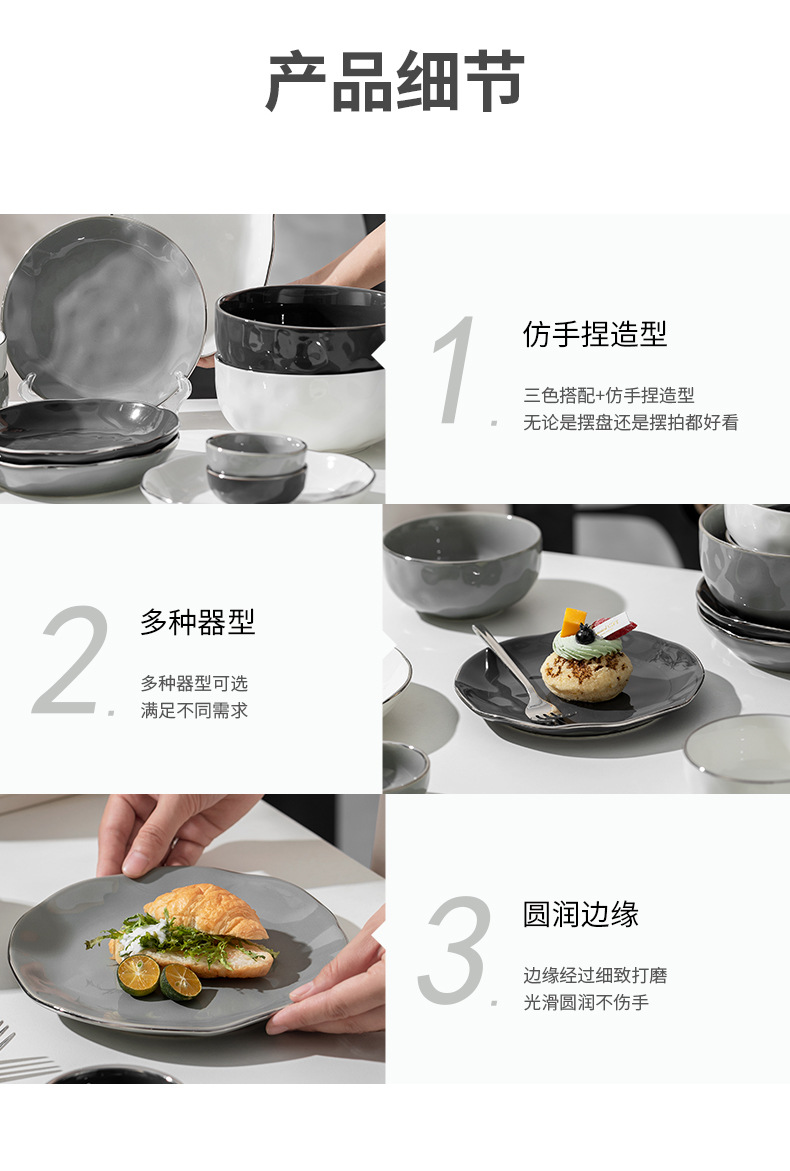 产品细节

1.

仿手捏造型

三色搭配+仿手捏造型
无论是摆盘还是摆拍都好看

2.

多种器型

多种器型可选
满足不同需求

3.

圆润边缘

边缘经过细致打磨
光滑圆润不伤手