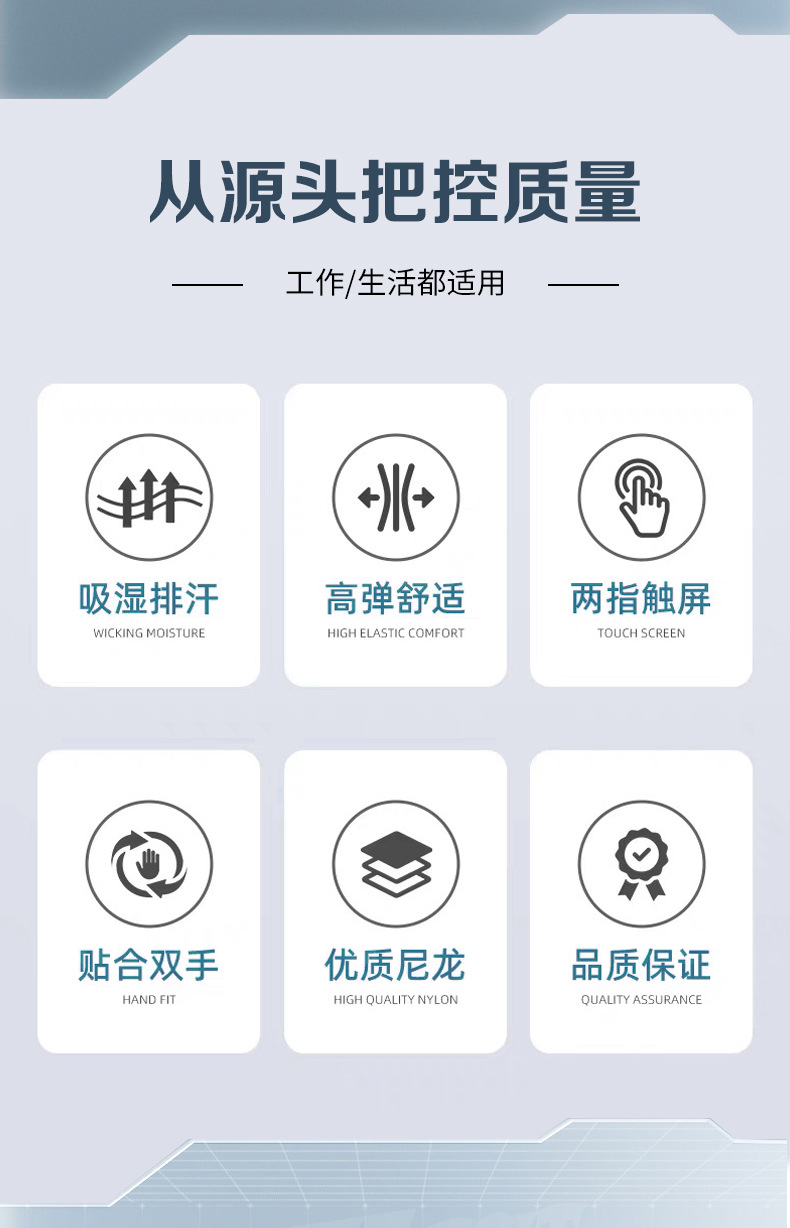 从源头把控质量

工作/生活都适用

吸湿排汗
WICKING MOISTURE

高弹舒适
HIGH ELASTIC COMFORT

两指触屏
TOUCH SCREEN

贴合双手
HAND FIT

优质尼龙
HIGH QUALITY NYLON

品质保证
QUALITY ASSURANCE