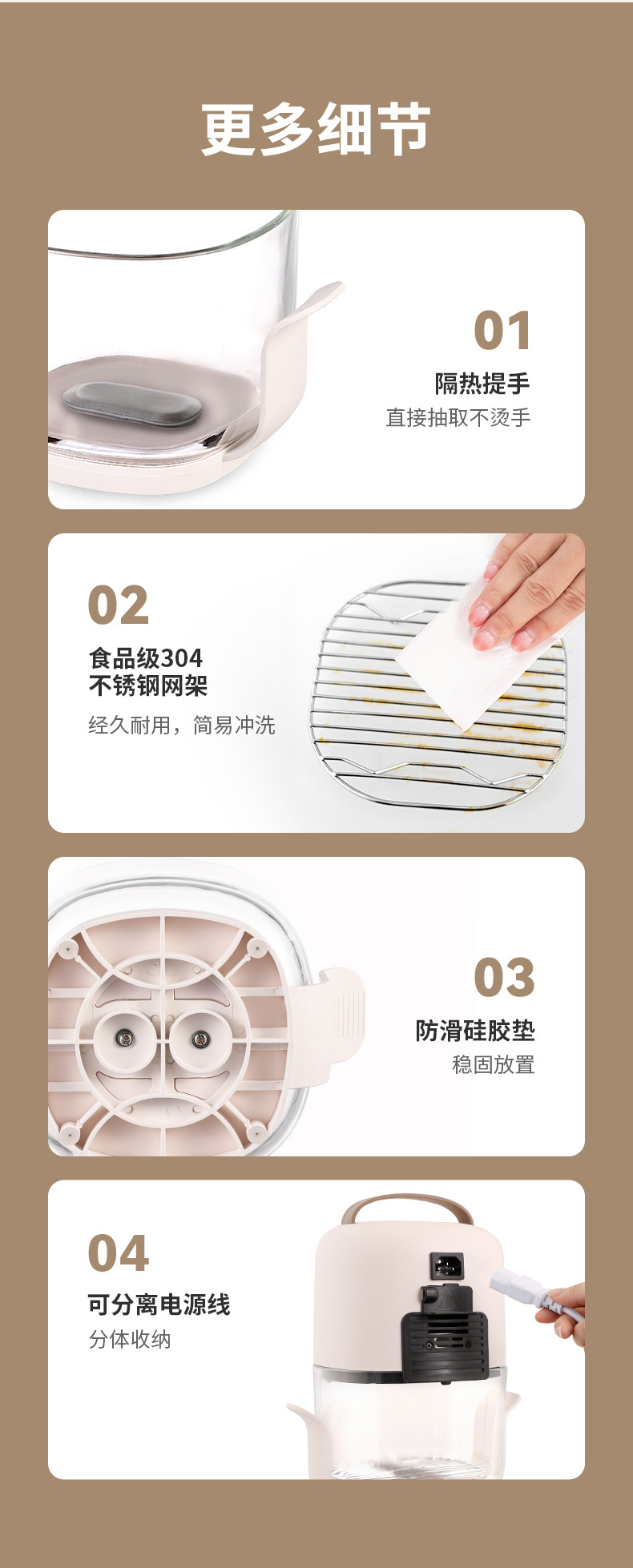 更多细节

01
隔热提手
直接抽取不烫手

02
食品级304
不锈钢网架
经久耐用，简易冲洗

03
防滑硅胶垫
稳固放置

04
可分离电源线
分体收纳