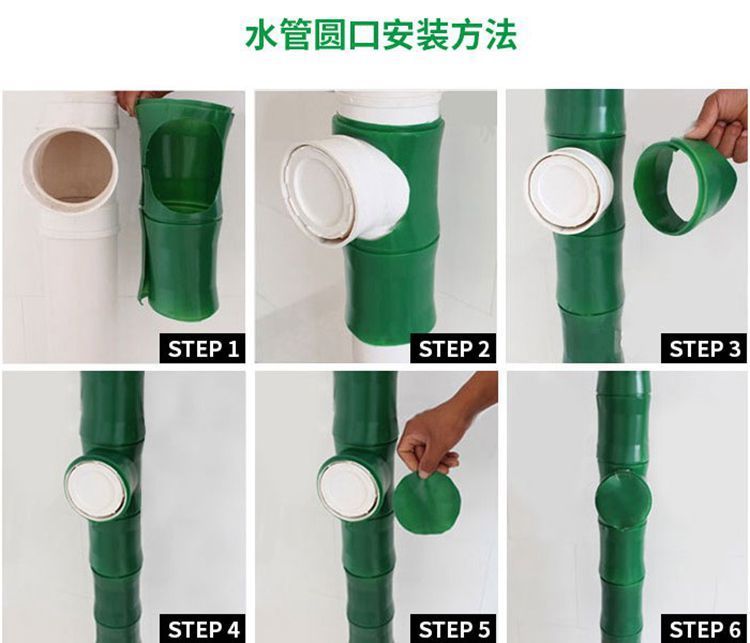 水管圆口安装方法

STEP 1

STEP 2

STEP 3

STEP 4

STEP 5

STEP 6