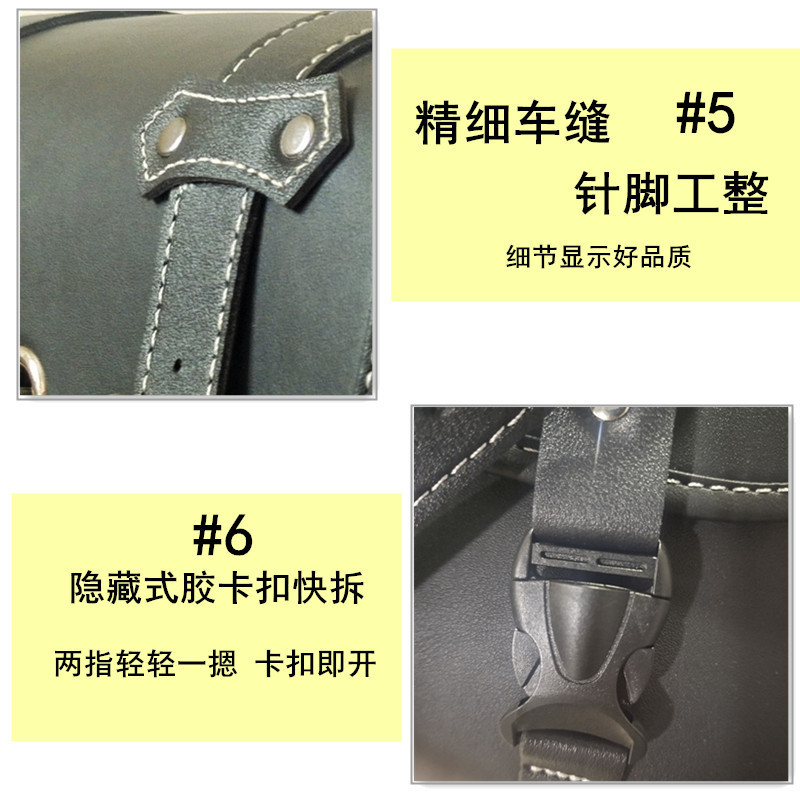 精细车缝 #5

针脚工整

细节显示好品质

#6

隐藏式胶卡扣快拆

两指轻轻一摁 卡扣即开