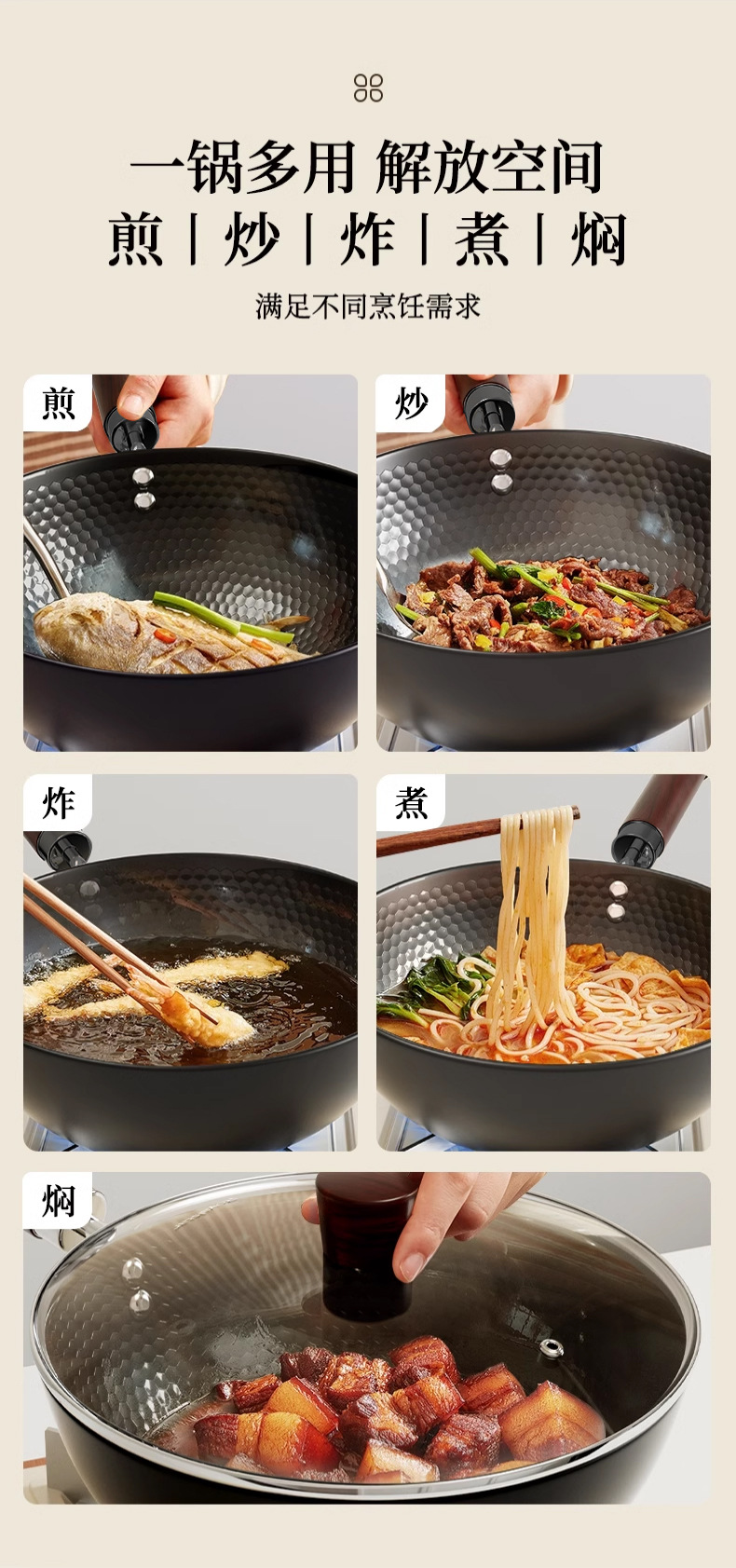 一锅多用 解放空间
煎 | 炒 | 炸 | 煮 | 焖
满足不同烹饪需求

煎

炒

炸

煮

焖