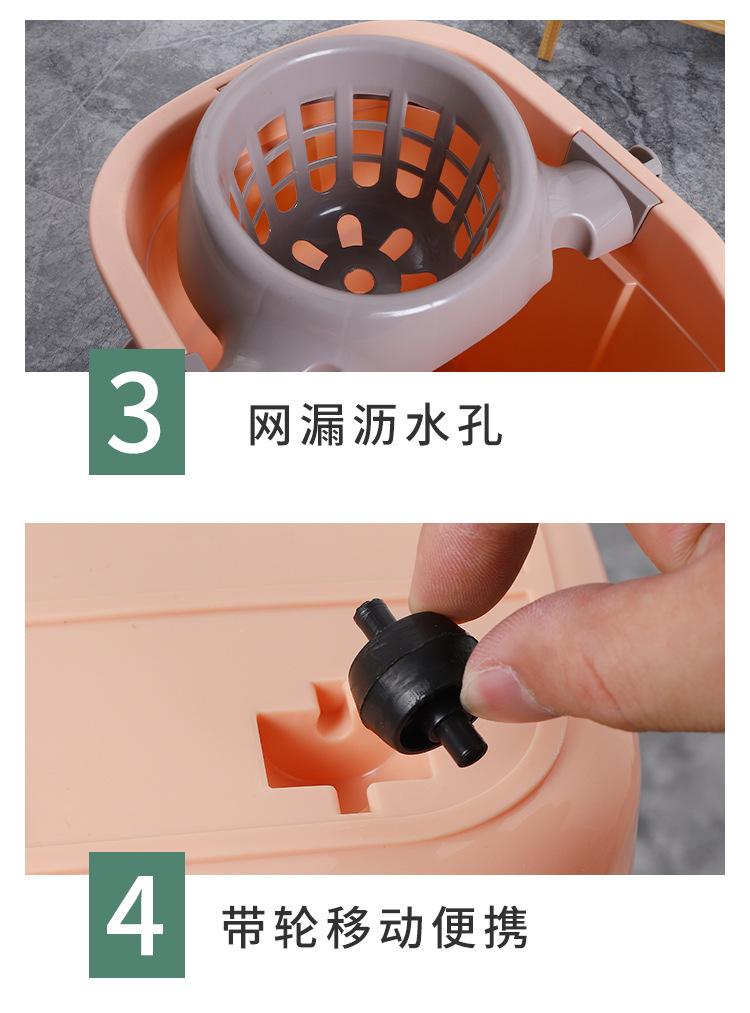 3
网漏沥水孔

4
带轮移动便携