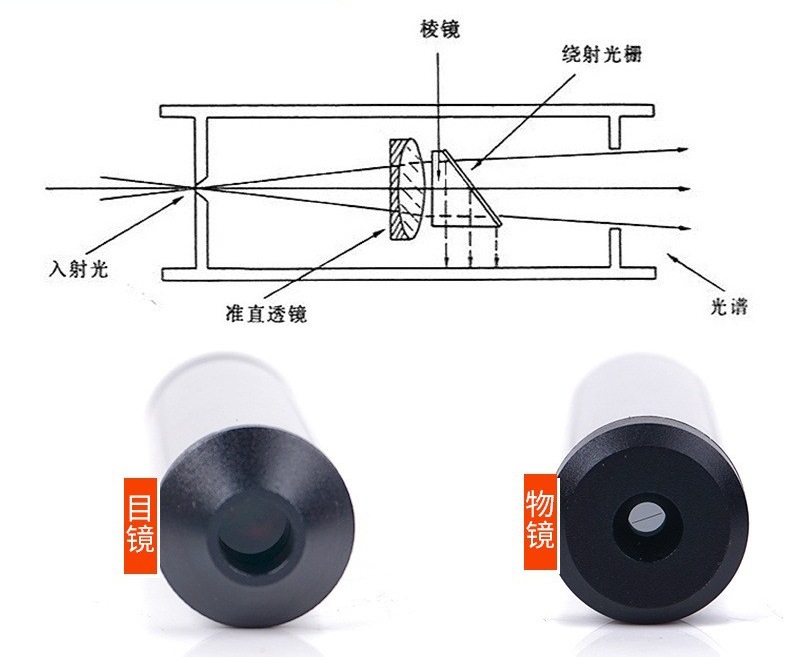 棱镜

绕射光栅

入射光

准直透镜

光谱

目镜

物镜