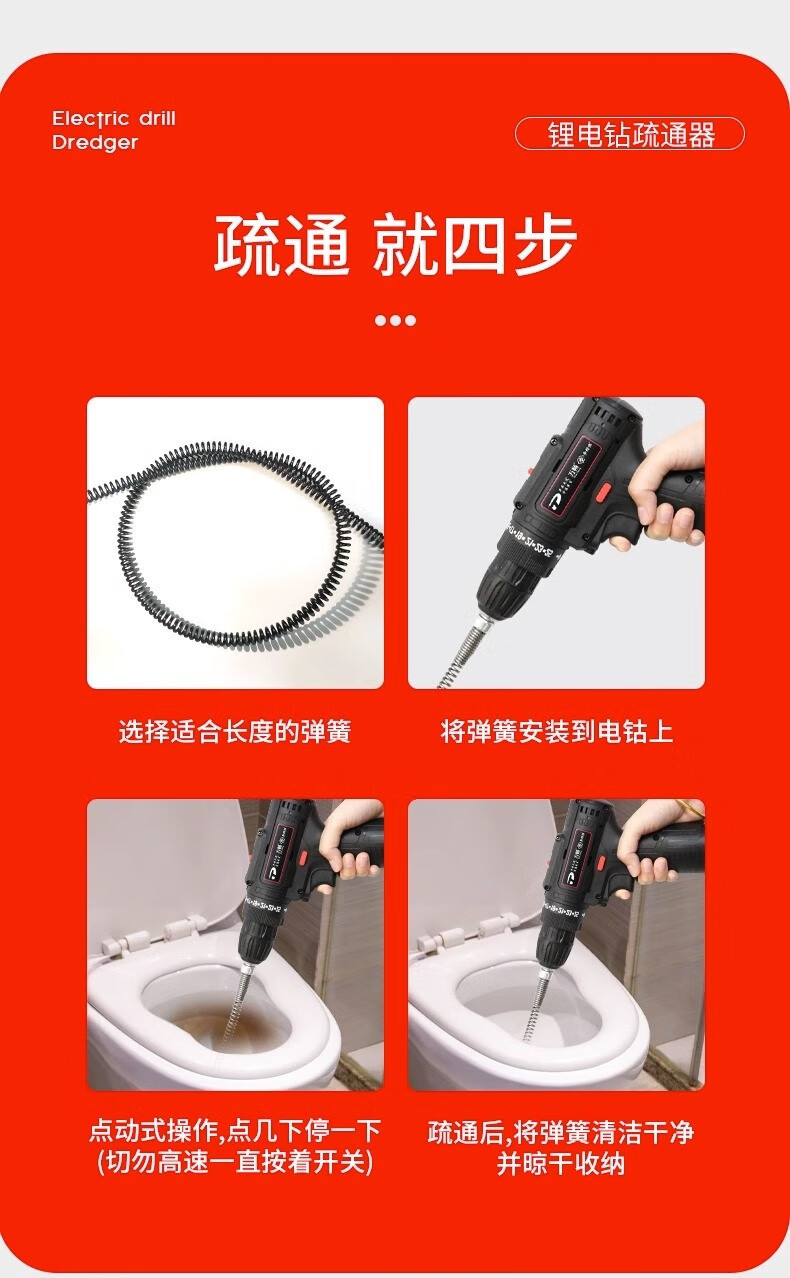 Electric drill
Dredger

锂电钻疏通器

疏通 就四步

选择适合长度的弹簧

将弹簧安装到电钻上

点动式操作,点几下停一下
(切勿高速一直按着开关)

疏通后,将弹簧清洁干净
并晾干收纳