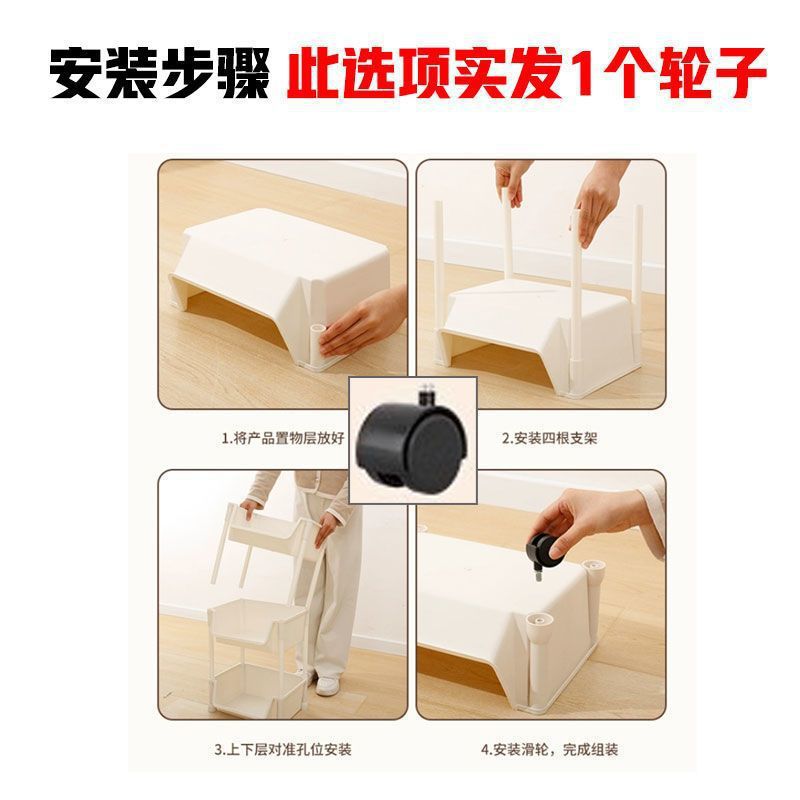 安装步骤 此选项实发1个轮子

1.将产品置物层放好

2.安装四根支架

3.上下层对准孔位安装

4.安装滑轮，完成组装