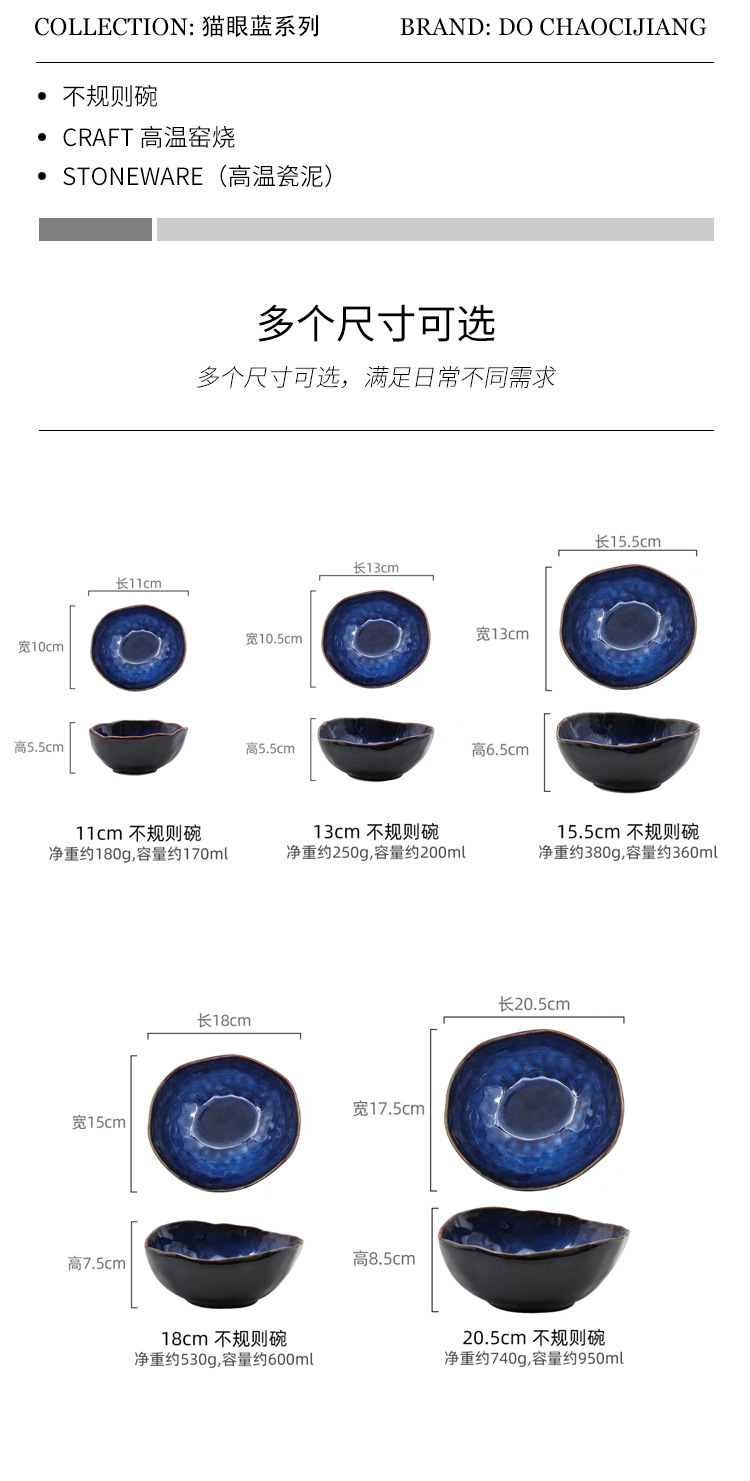 COLLECTION: 猫眼蓝系列

BRAND: DO CHAOCIJIANG

- 不规则碗
- CRAFT 高温窑烧
- STONEWARE（高温瓷泥）

多个尺寸可选

多个尺寸可选，满足日常不同需求

长11cm
宽10cm
高5.5cm

11cm 不规则碗
净重约180g,容量约170ml

长13cm
宽10.5cm
高5.5cm

13cm 不规则碗
净重约250g,容量约200ml

长15.5cm
宽13cm
高6.5cm

15.5cm 不规则碗
净重约380g,容量约360ml

长18cm
宽15cm
高7.5cm

18cm 不规则碗
净重约530g,容量约600ml

长20.5cm
宽17.5cm
高8.5cm

20.5cm 不规则碗
净重约740g,容量约950ml