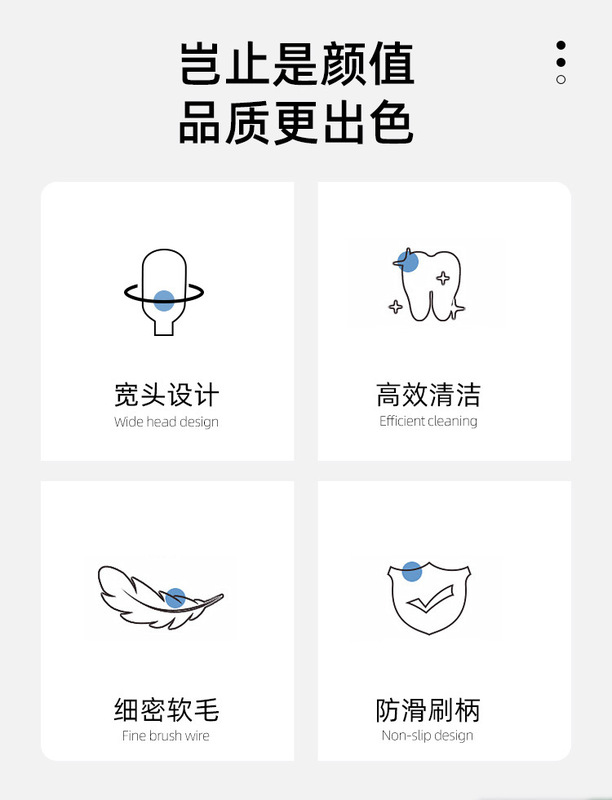 岂止是颜值
品质更出色

宽头设计
Wide head design

高效清洁
Efficient cleaning

细密软毛
Fine brush wire

防滑刷柄
Non-slip design