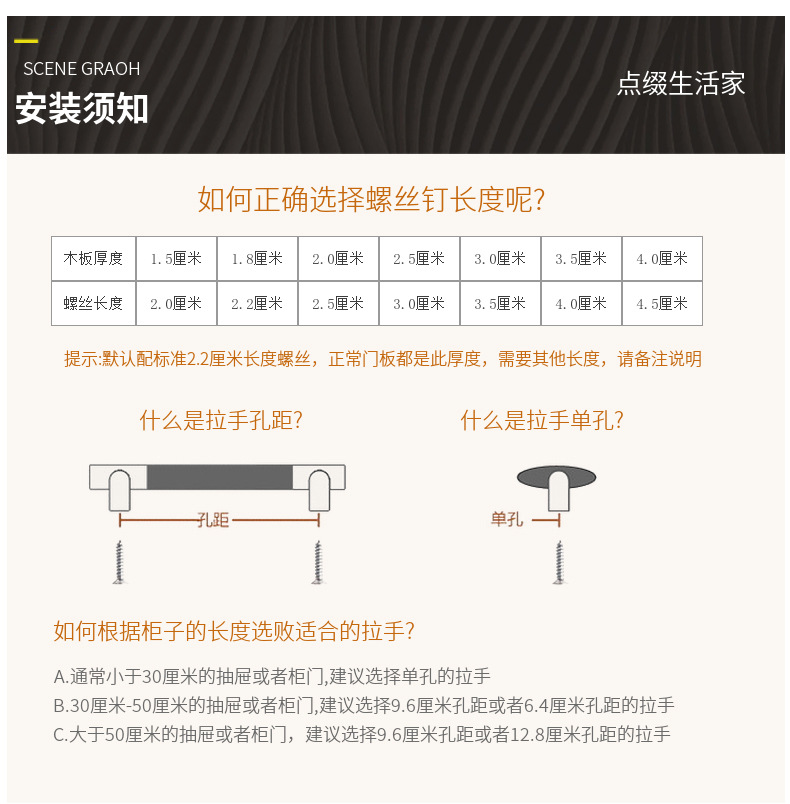 SCENE GRAOH
安装须知

点缀生活家

如何正确选择螺丝钉长度呢?

| 木板厚度 | 1.5厘米 | 1.8厘米 | 2.0厘米 | 2.5厘米 | 3.0厘米 | 3.5厘米 | 4.0厘米 |
|---|---|---|---|---|---|---|---|
| 螺丝长度 | 2.0厘米 | 2.2厘米 | 2.5厘米 | 3.0厘米 | 3.5厘米 | 4.0厘米 | 4.5厘米 |

提示:默认配标准2.2厘米长度螺丝，正常门板都是此厚度，需要其他长度，请备注说明

什么是拉手孔距?

孔距

什么是拉手单孔?

单孔

如何根据柜子的长度选败适合的拉手?

A.通常小于30厘米的抽屉或者柜门,建议选择单孔的拉手
B.30厘米-50厘米的抽屉或者柜门,建议选择9.6厘米孔距或者6.4厘米孔距的拉手
C.大于50厘米的抽屉或者柜门，建议选择9.6厘米孔距或者12.8厘米孔距的拉手