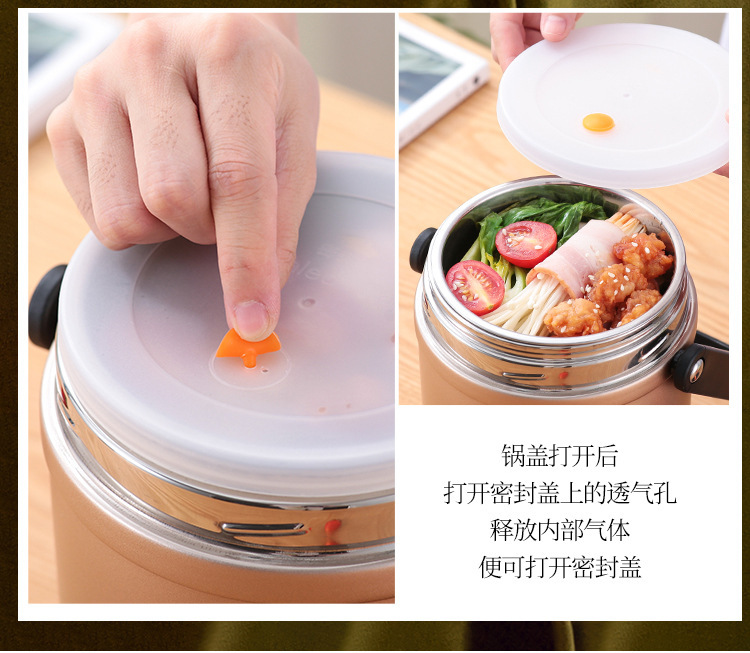 锅盖打开后
打开密封盖上的透气孔
释放内部气体
便可打开密封盖