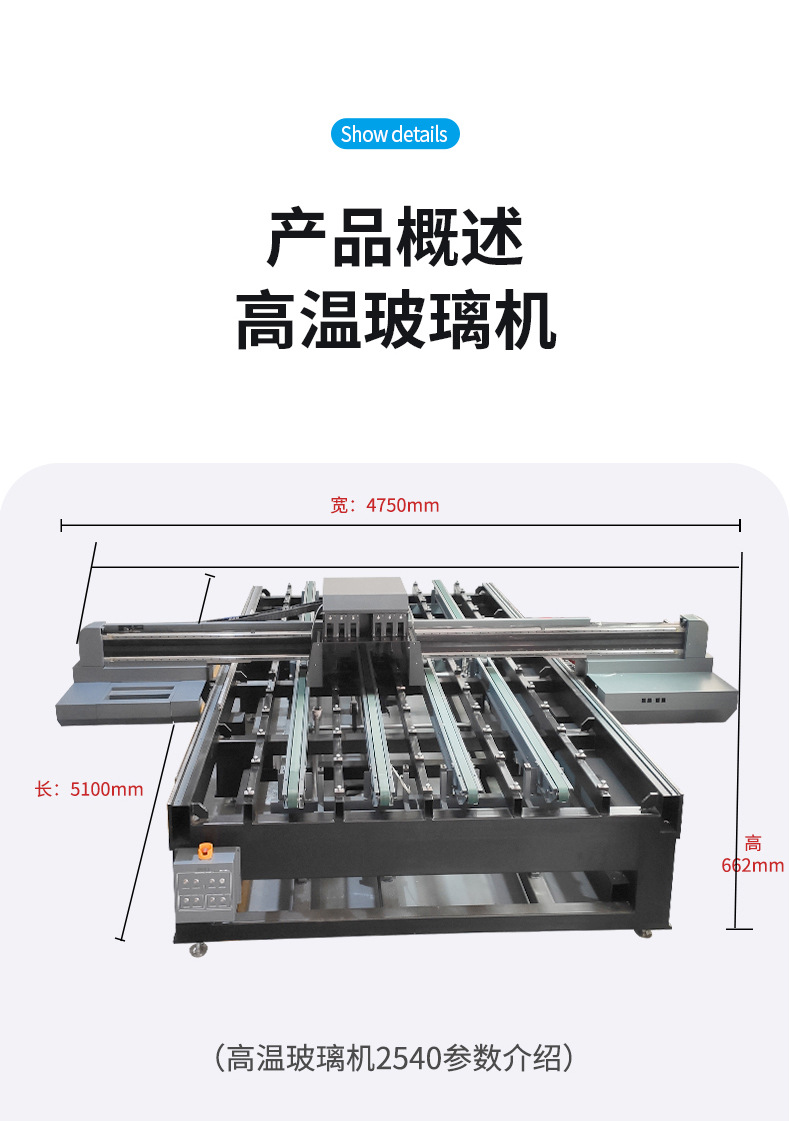 Show details

产品概述

高温玻璃机

宽：4750mm

长：5100mm

高
662mm

（高温玻璃机2540参数介绍）