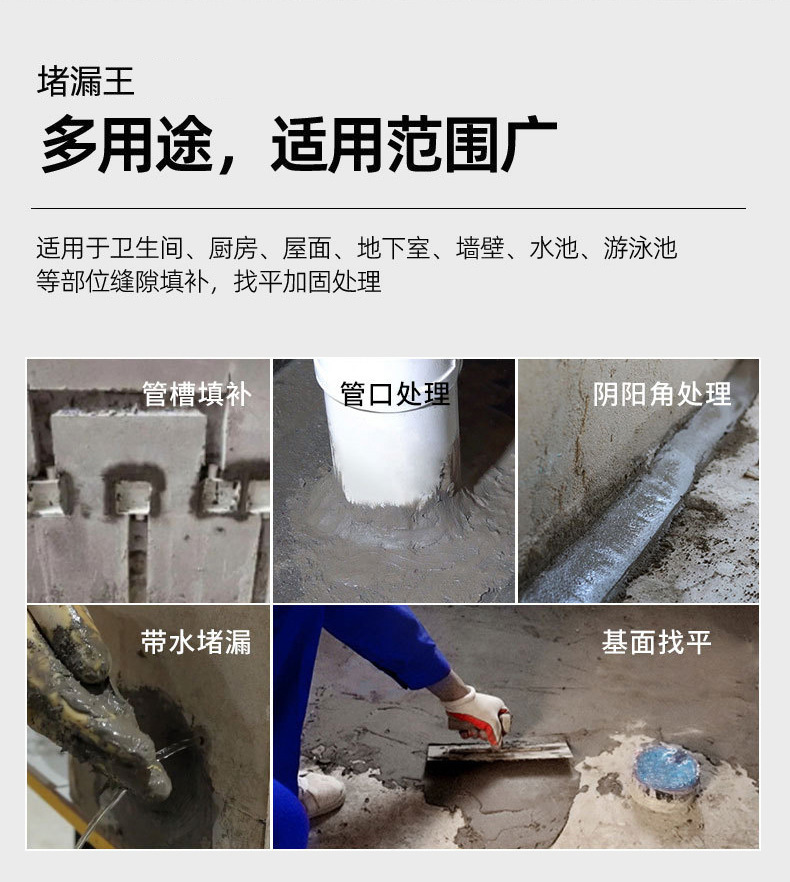 堵漏王

多用途，适用范围广

适用于卫生间、厨房、屋面、地下室、墙壁、水池、游泳池等部位缝隙填补，找平加固处理

管槽填补

管口处理

阴阳角处理

带水堵漏

基面找平