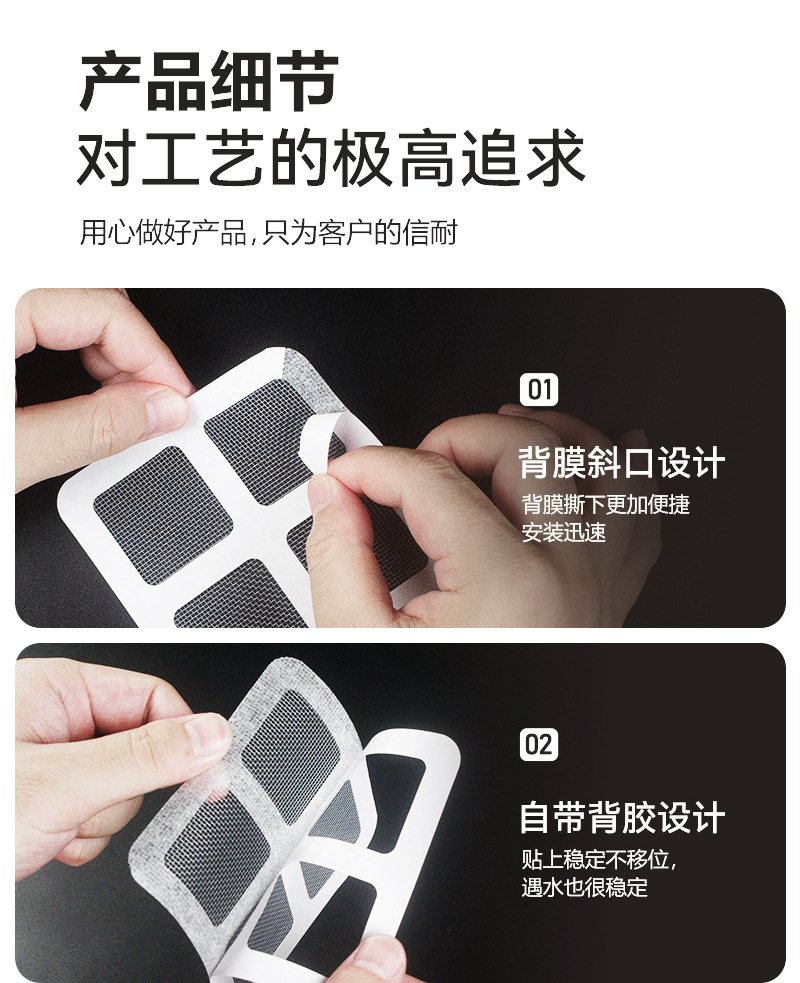 产品细节
对工艺的极高追求

用心做好产品,只为客户的信耐

01

背膜斜口设计

背膜撕下更加便捷
安装迅速

02

自带背胶设计

贴上稳定不移位,
遇水也很稳定