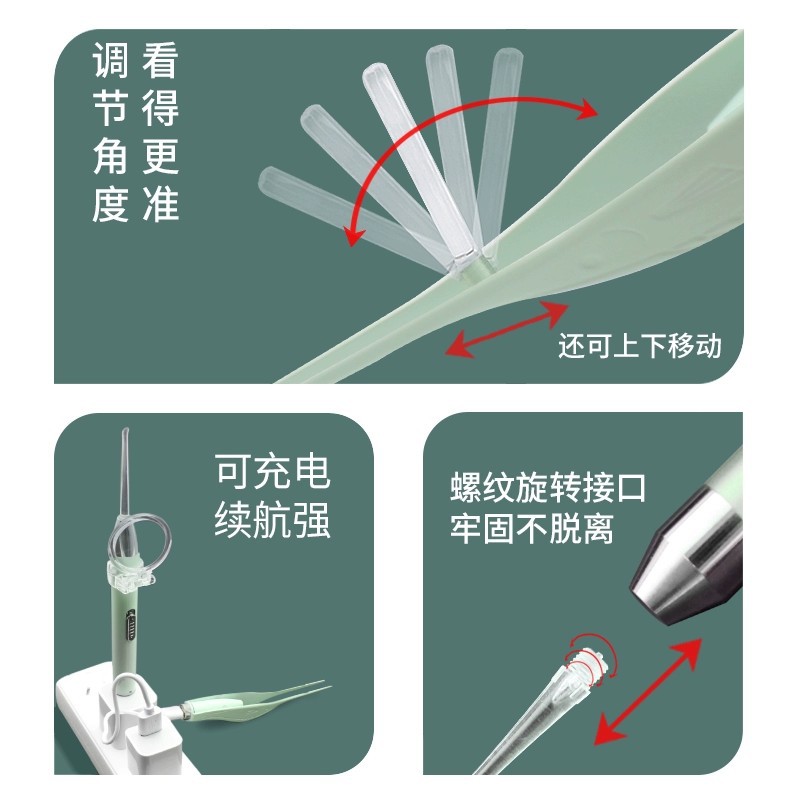 调节角度
看得更准

还可上下移动

可充电
续航强

螺纹旋转接口
牢固不脱离