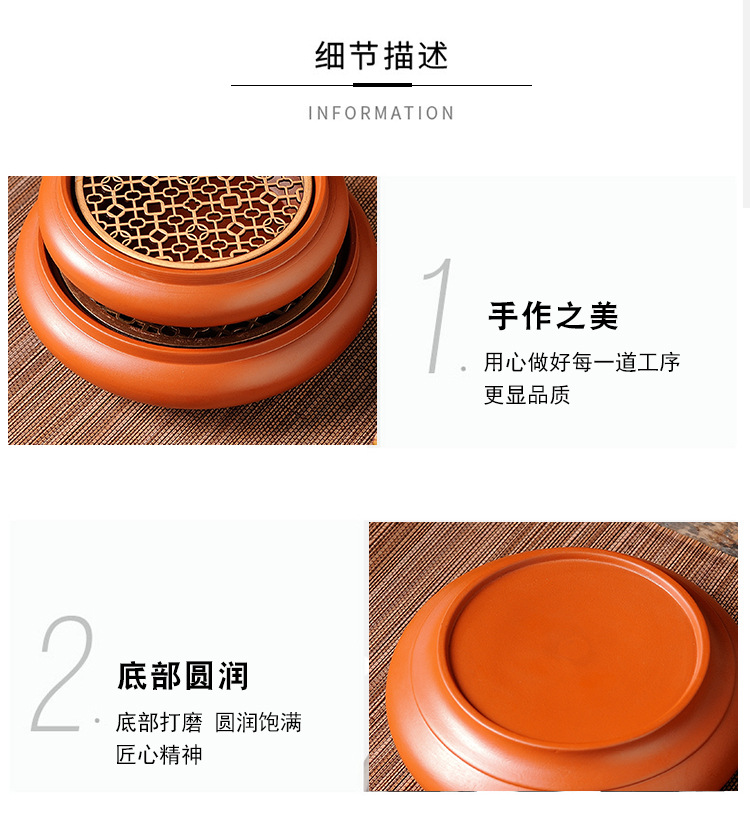 细节描述

INFORMATION

1.

手作之美

用心做好每一道工序
更显品质

2.

底部圆润

底部打磨 圆润饱满
匠心精神