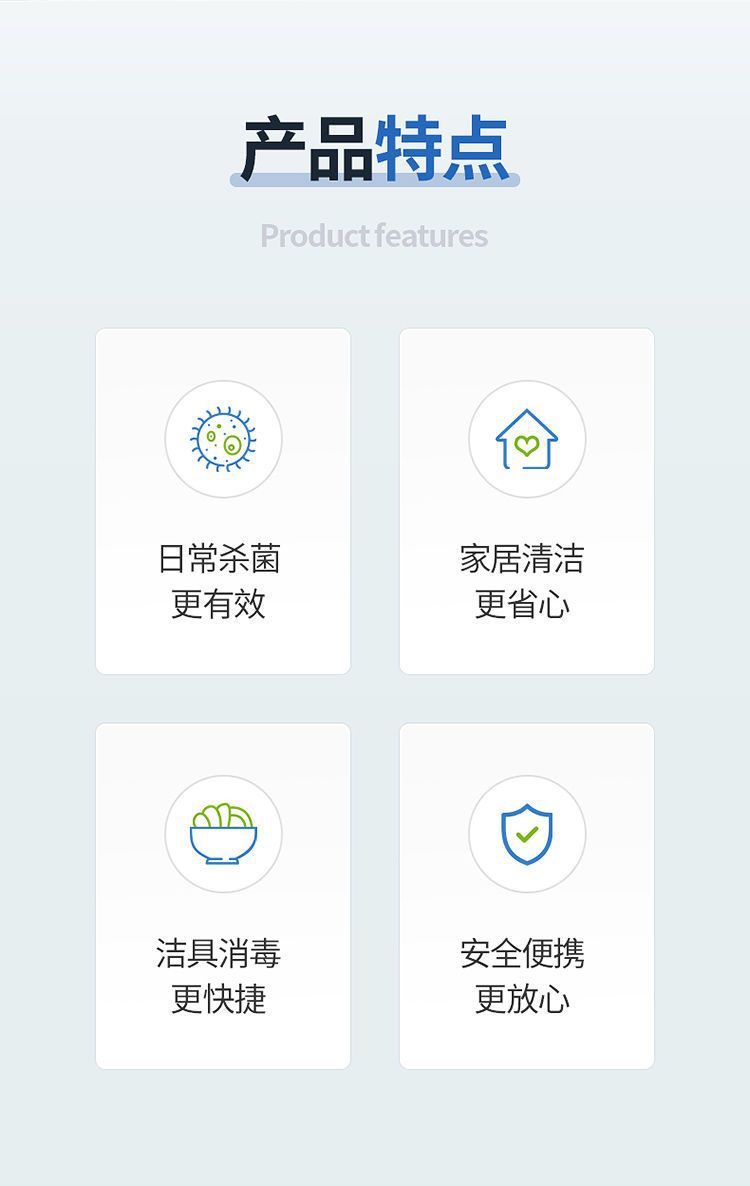 产品特点

Product features

日常杀菌
更有效

家居清洁
更省心

洁具消毒
更快捷

安全便携
更放心