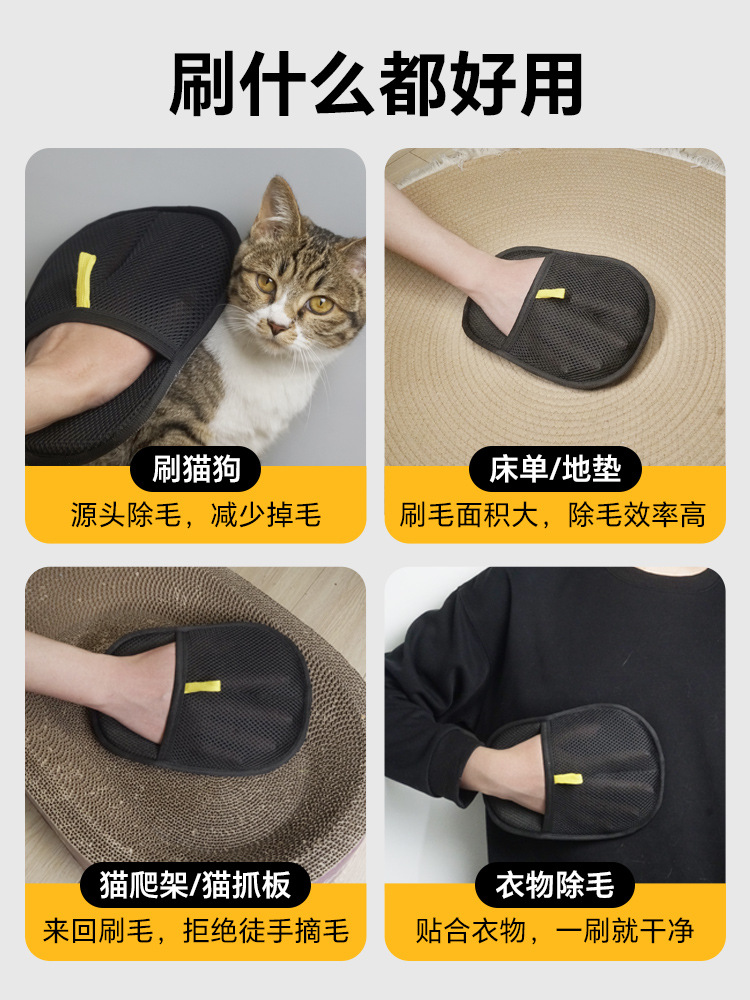 刷什么都好用

刷猫狗
源头除毛，减少掉毛

床单/地垫
刷毛面积大，除毛效率高

猫爬架/猫抓板
来回刷毛，拒绝徒手摘毛

衣物除毛
贴合衣物，一刷就干净