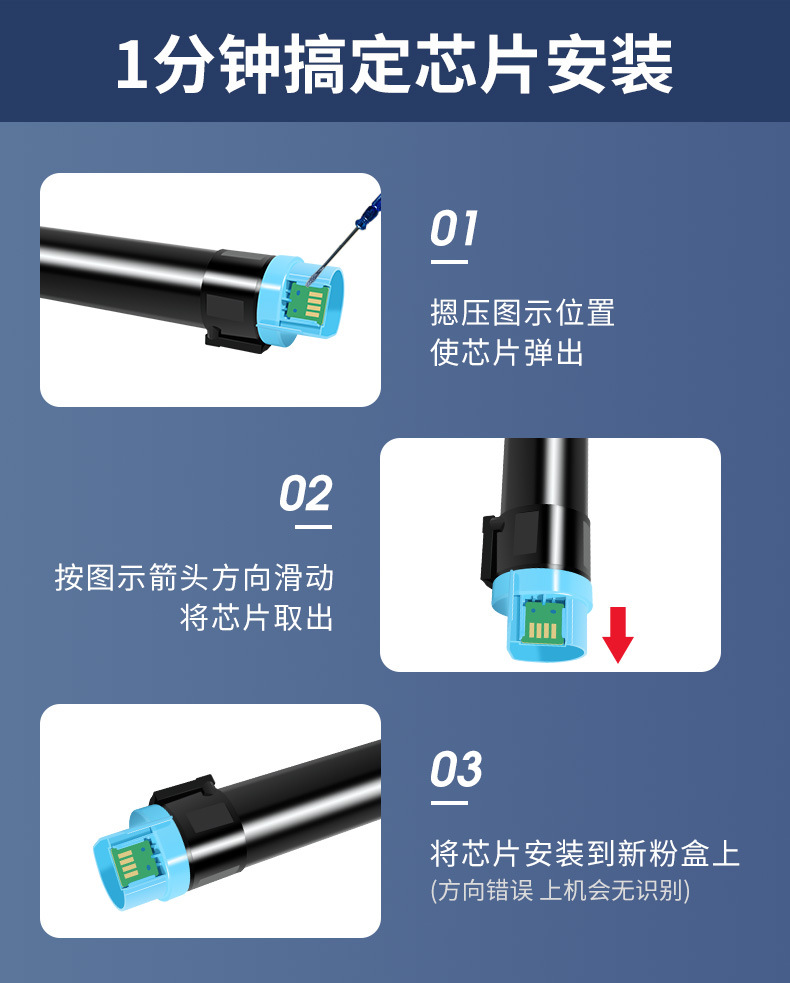 1分钟搞定芯片安装

01

摁压图示位置
使芯片弹出

02

按图示箭头方向滑动
将芯片取出

03

将芯片安装到新粉盒上
(方向错误 上机会无识别)