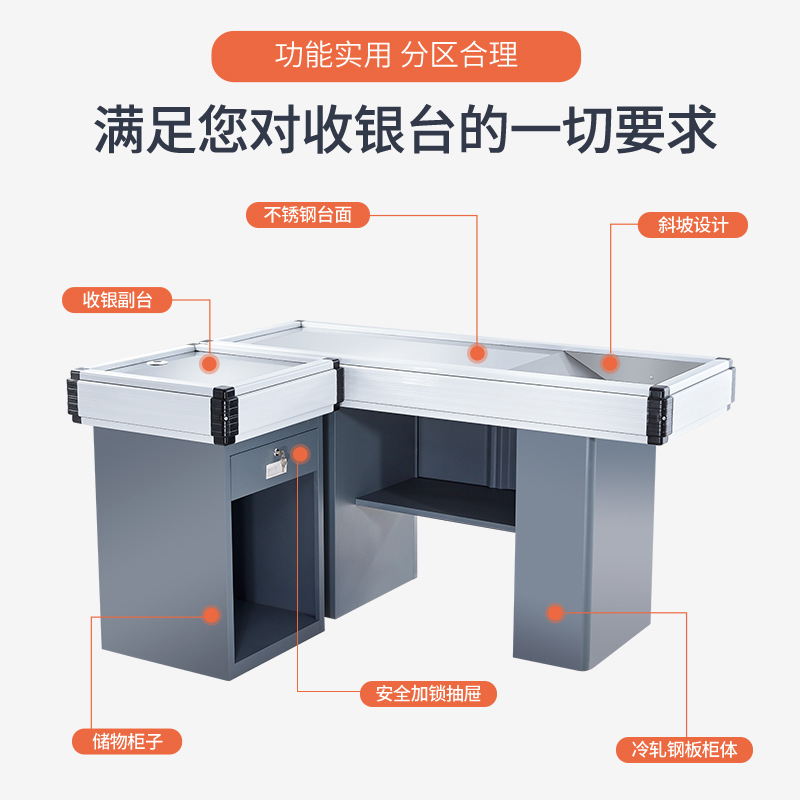 功能实用 分区合理

满足您对收银台的一切要求

不锈钢台面

斜坡设计

收银副台

安全加锁抽屉

储物柜子

冷轧钢板柜体