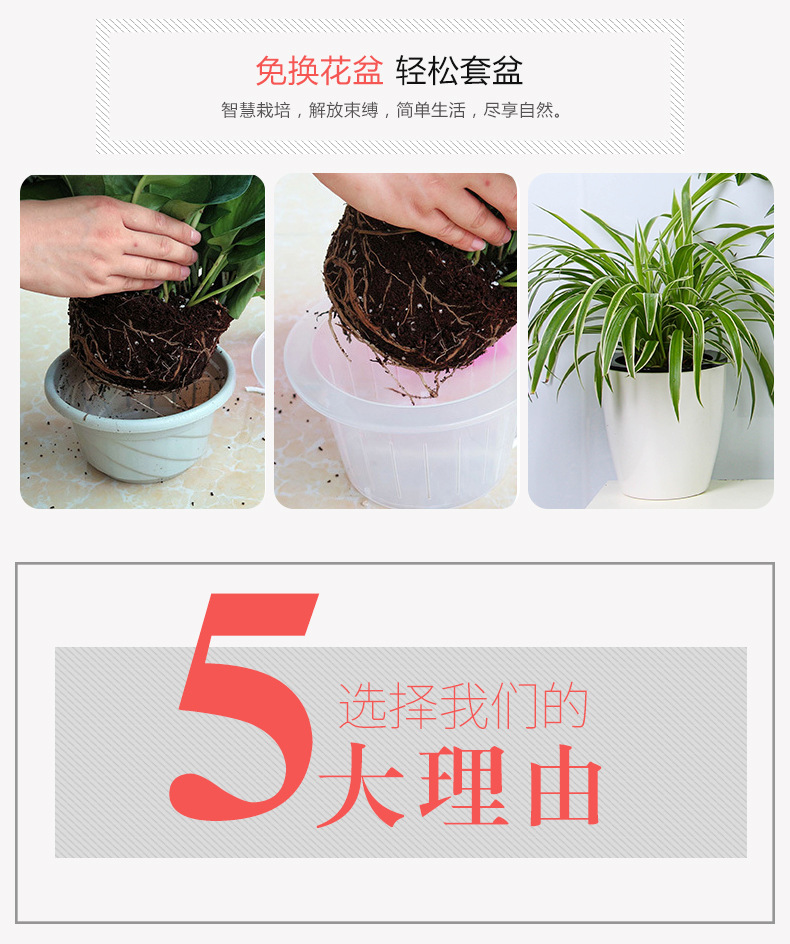 免换花盆 轻松套盆

智慧栽培，解放束缚，简单生活，尽享自然。

5 选择我们的
大理由