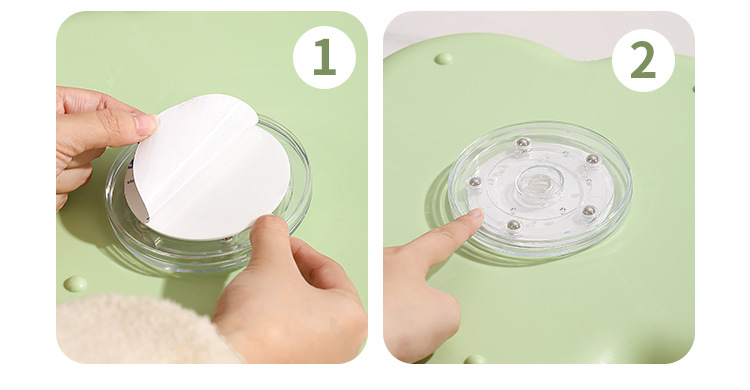 1

2