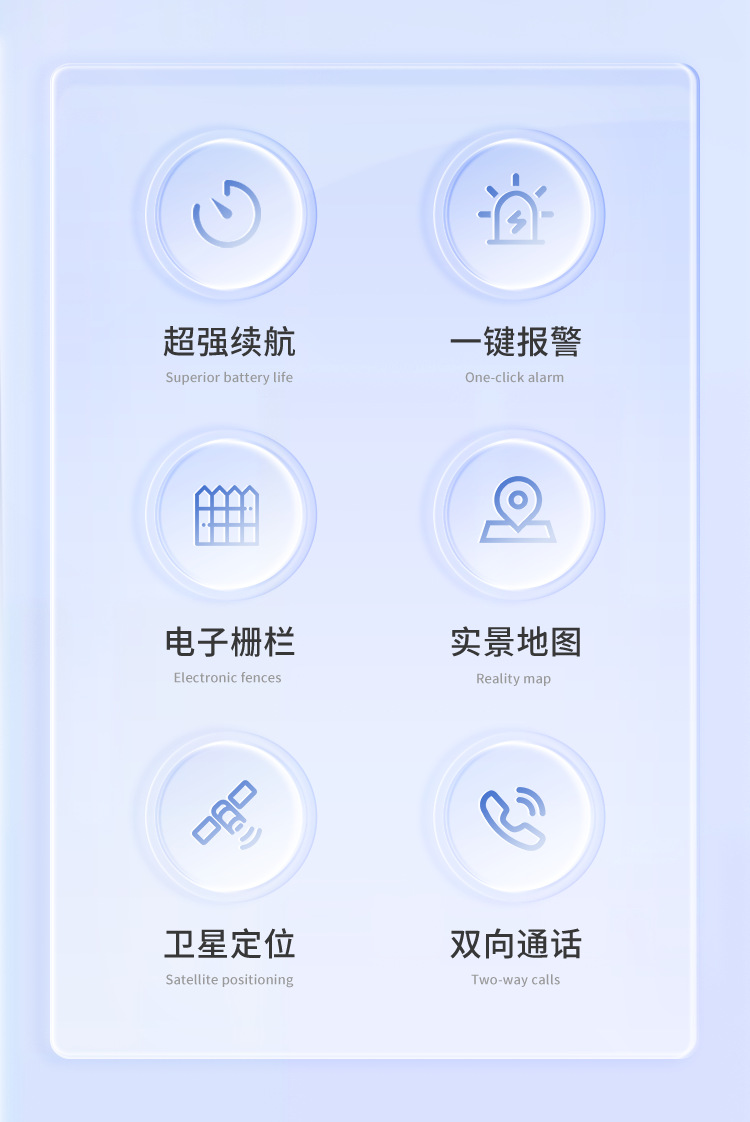 超强续航
Superior battery life

一键报警
One-click alarm

电子栅栏
Electronic fences

实景地图
Reality map

卫星定位
Satellite positioning

双向通话
Two-way calls