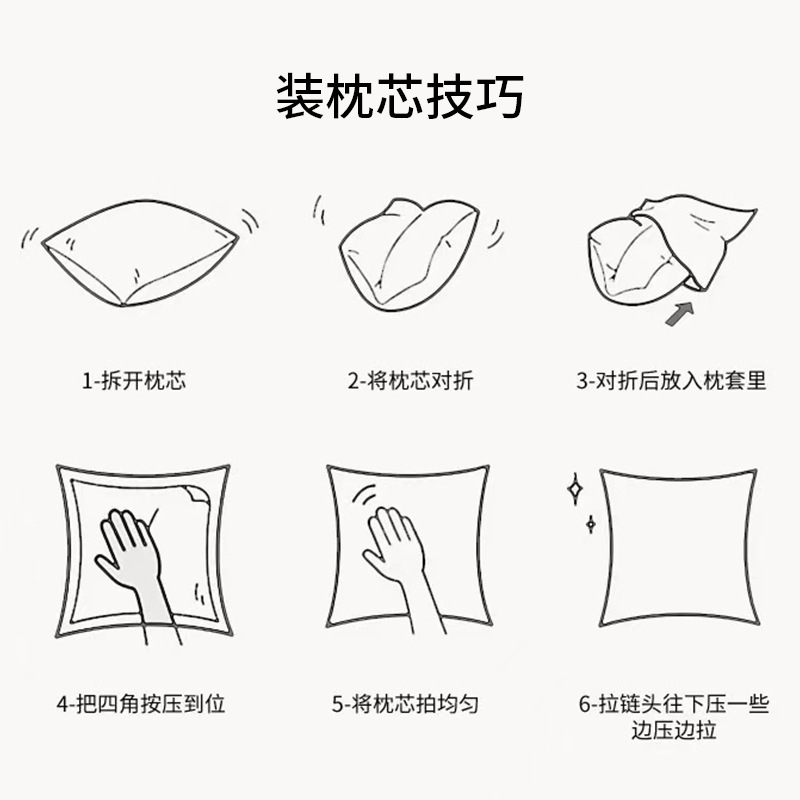 装枕芯技巧

1-拆开枕芯

2-将枕芯对折

3-对折后放入枕套里

4-把四角按压到位

5-将枕芯拍均匀

6-拉链头往下压一些边压边拉