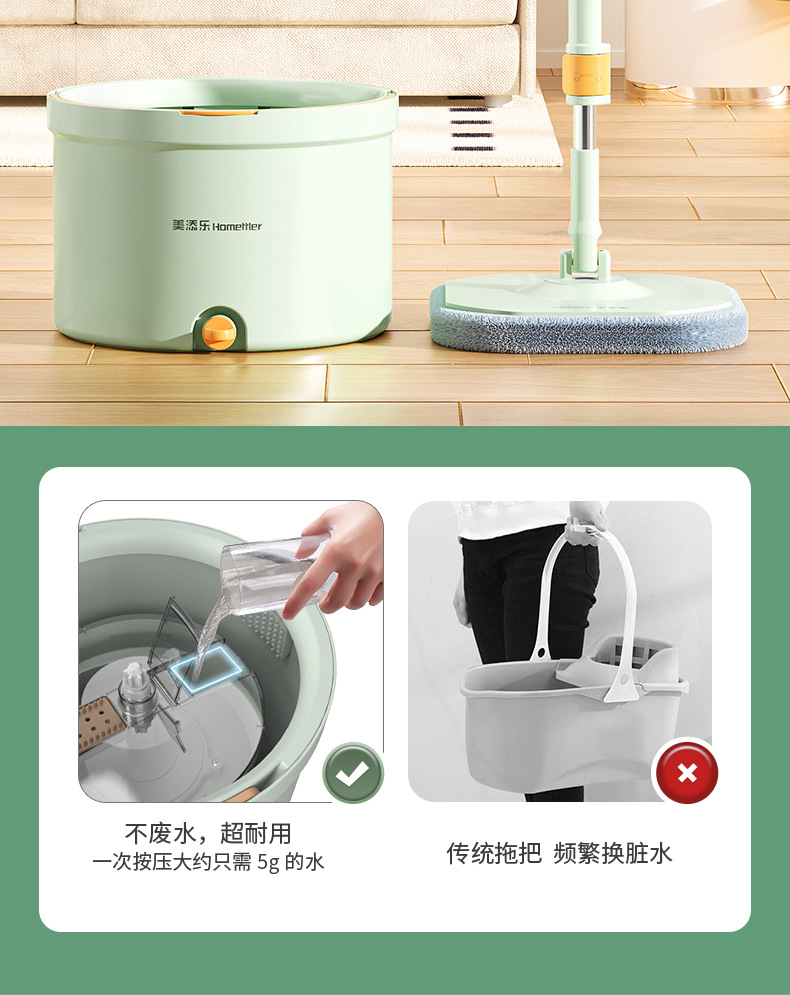 美添乐 Homettler

不废水，超耐用
一次按压大约只需 5g 的水

传统拖把 频繁换脏水