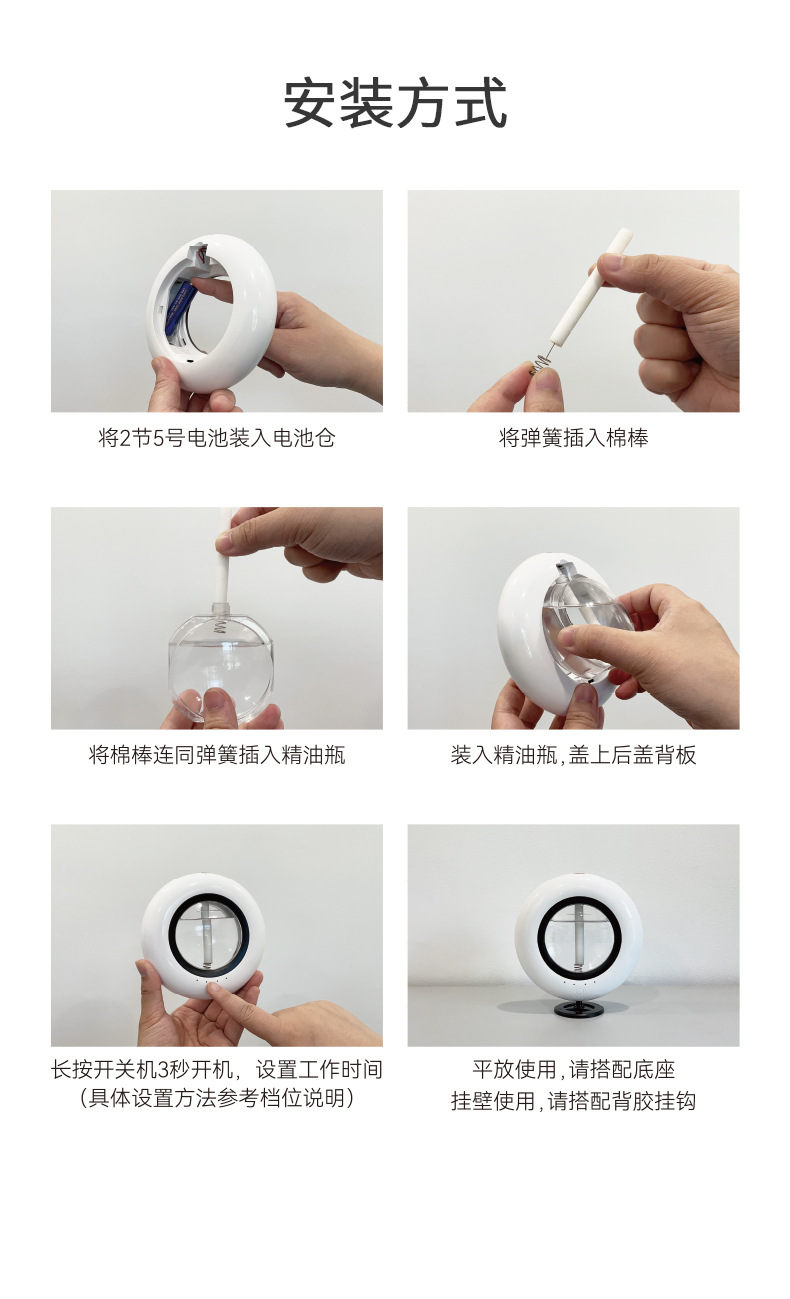 安装方式

将2节5号电池装入电池仓

将弹簧插入棉棒

将棉棒连同弹簧插入精油瓶

装入精油瓶，盖上后盖背板

长按开关机3秒开机，设置工作时间
（具体设置方法参考档位说明）

平放使用，请搭配底座
挂壁使用，请搭配背胶挂钩